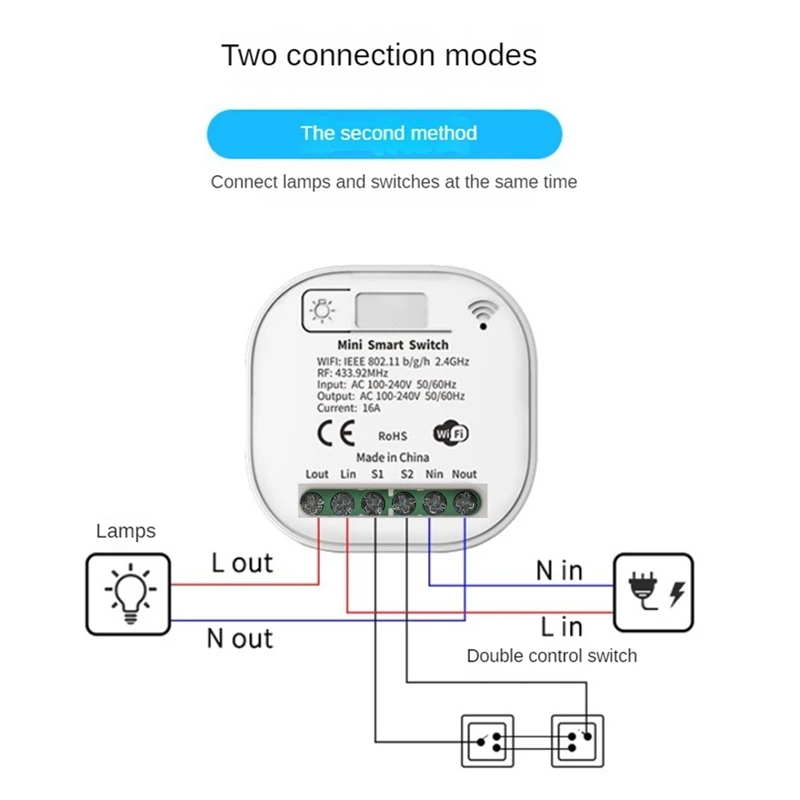 Two connection modes

The second method

Connect lamps and switches at the same time

Mini Smart Switch
WIFI: IEEE 802.11 b/g/h 2.4GHz
RF: 433.92MHz
Input: AC 100-240V 50/60Hz
Output: AC 100-240V 50/60Hz
Current: 16A

CE RoHS WiFi

Made in China

Lout Lin S1 S2 Nin Nout

Lamps

L out

N out

N in

L in

Double control switch