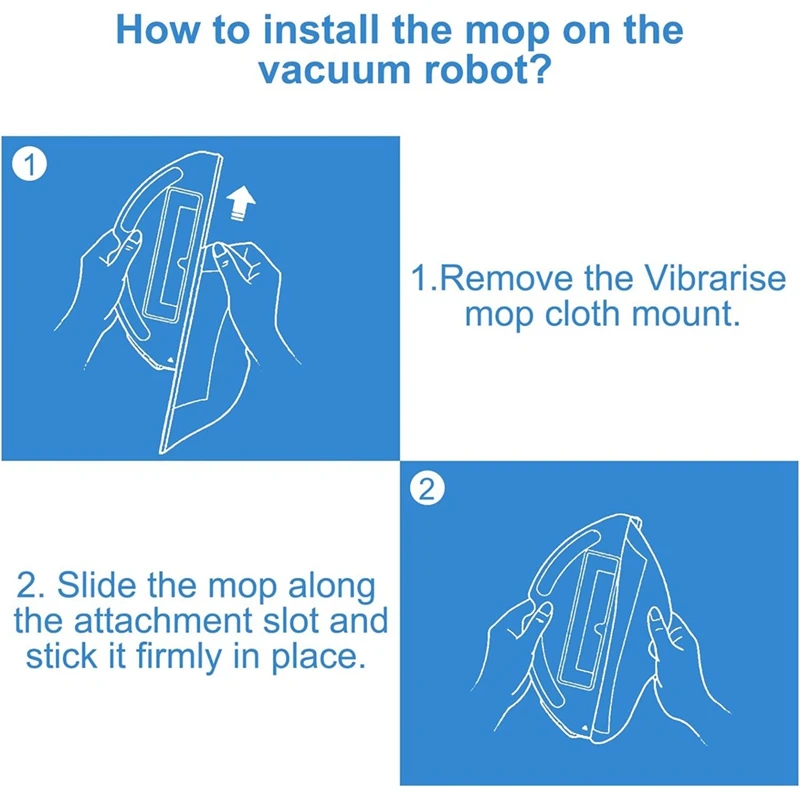 How to install the mop on the vacuum robot?

1

1.Remove the Vibrarise mop cloth mount.

2

2. Slide the mop along the attachment slot and stick it firmly in place.