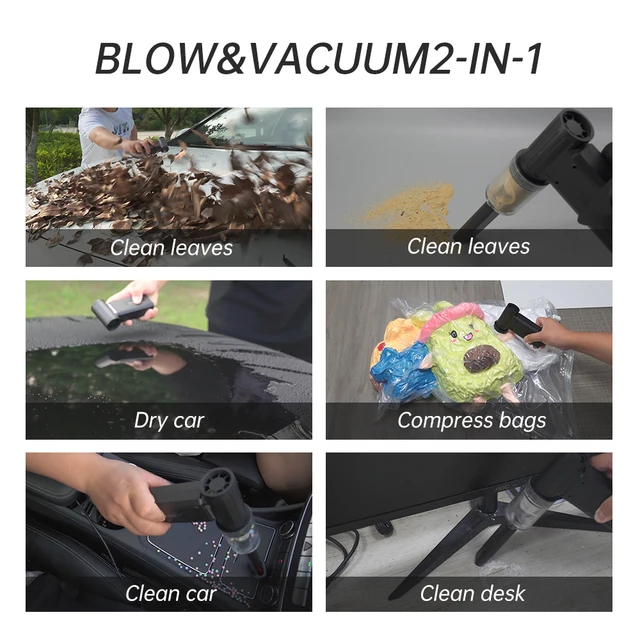 BLOW&VACUUM2-IN-1

Clean leaves

Clean leaves

Dry car

Compress bags

Clean car

Clean desk