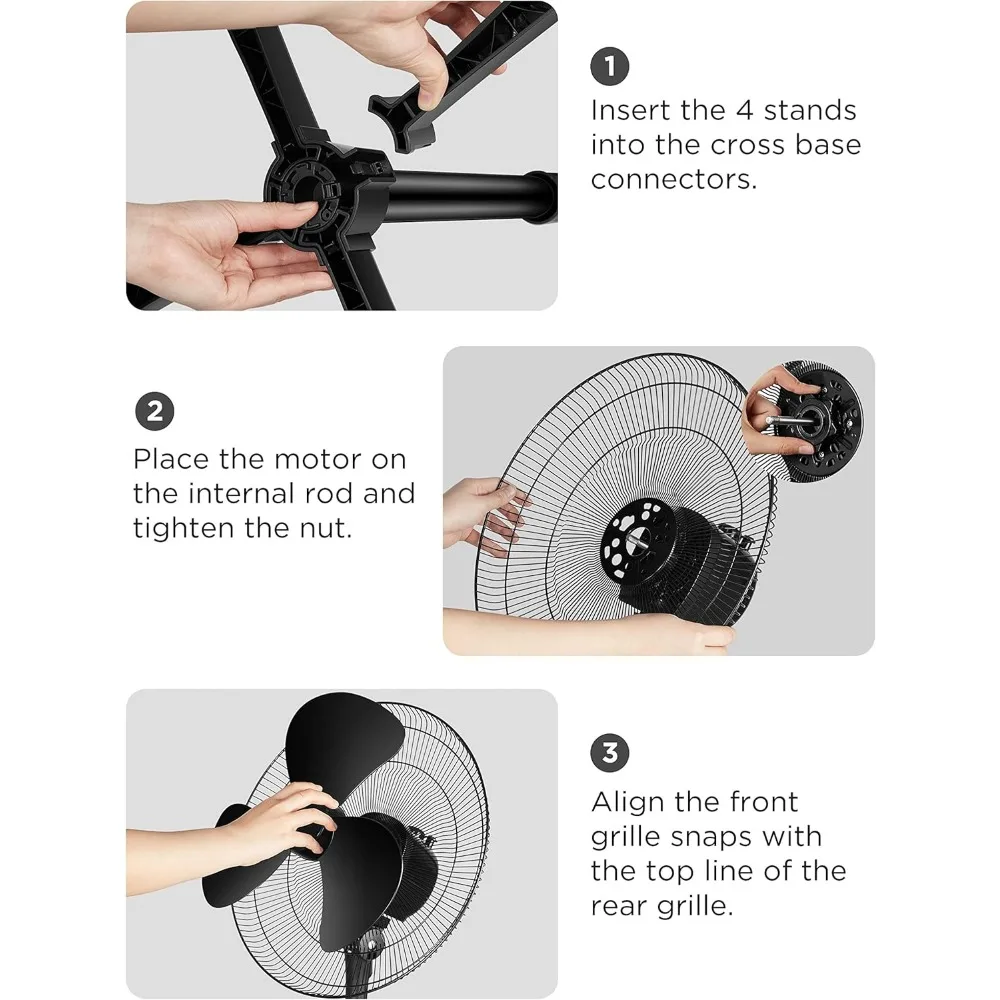 1

Insert the 4 stands into the cross base connectors.

2

Place the motor on the internal rod and tighten the nut.

3

Align the front grille snaps with the top line of the rear grille.