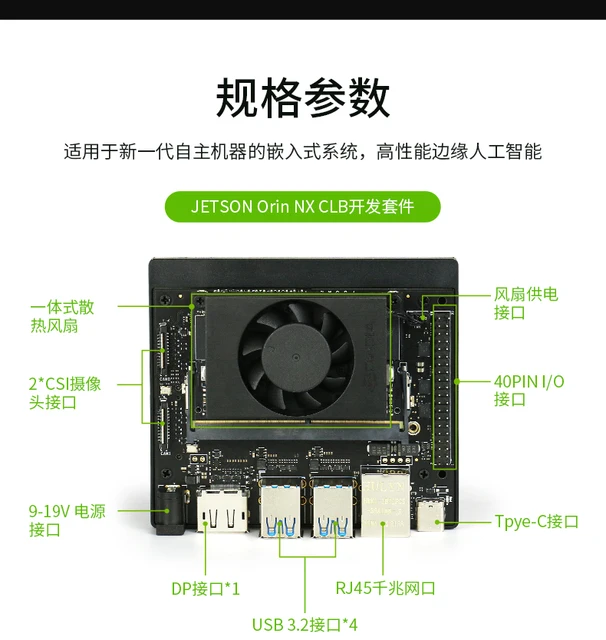 规格参数

适用于新一代自主机器的嵌入式系统，高性能边缘人工智能

JETSON Orin NX CLB开发套件

一体式散热风扇

2*CSI摄像头接口

9-19V 电源接口

风扇供电接口

40PIN I/O接口

Tpye-C接口

DP接口*1

RJ45千兆网口

USB 3.2接口*4