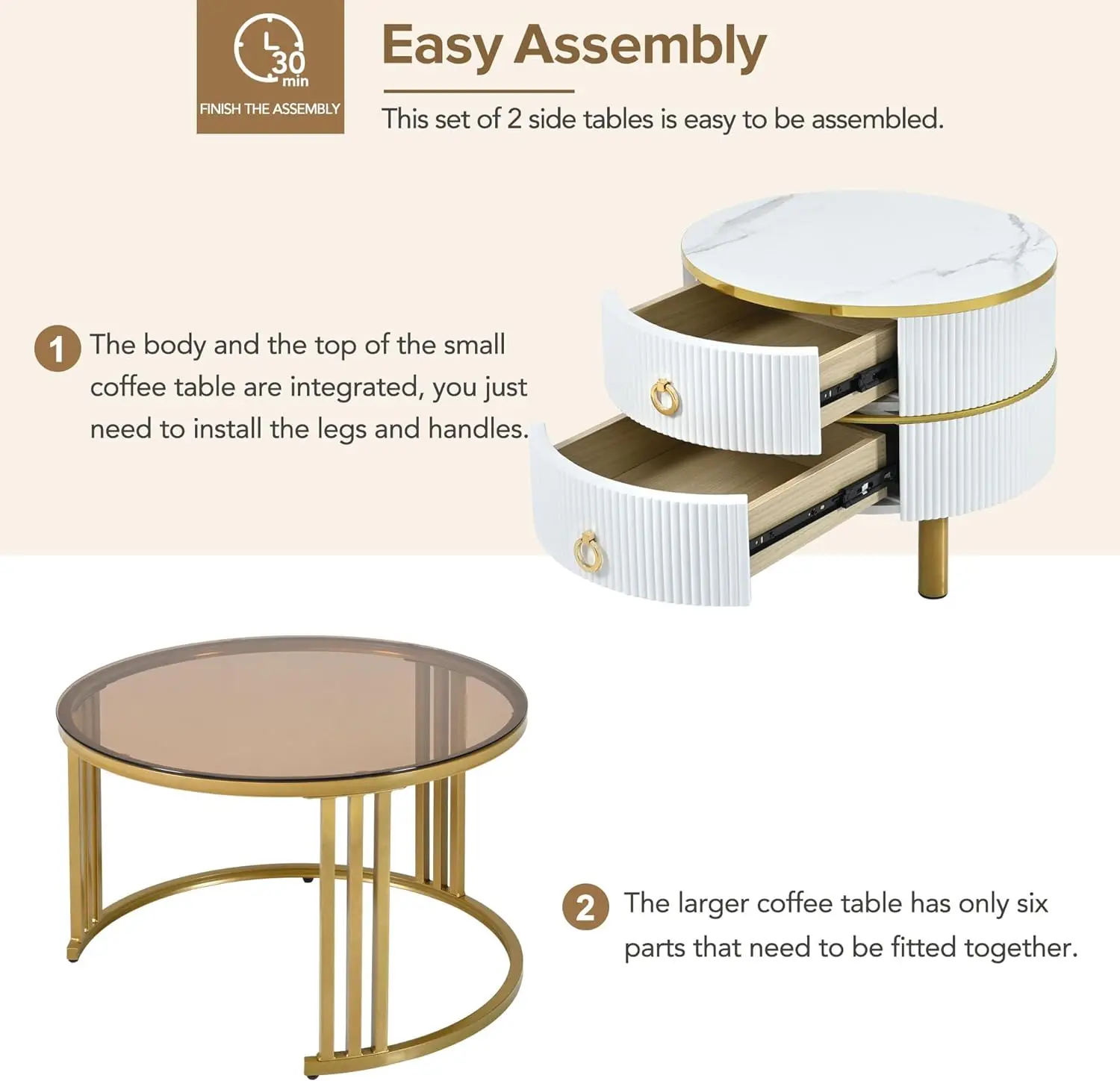 30 min

FINISH THE ASSEMBLY

Easy Assembly

This set of 2 side tables is easy to be assembled.

1 The body and the top of the small coffee table are integrated, you just need to install the legs and handles.

2 The larger coffee table has only six parts that need to be fitted together.