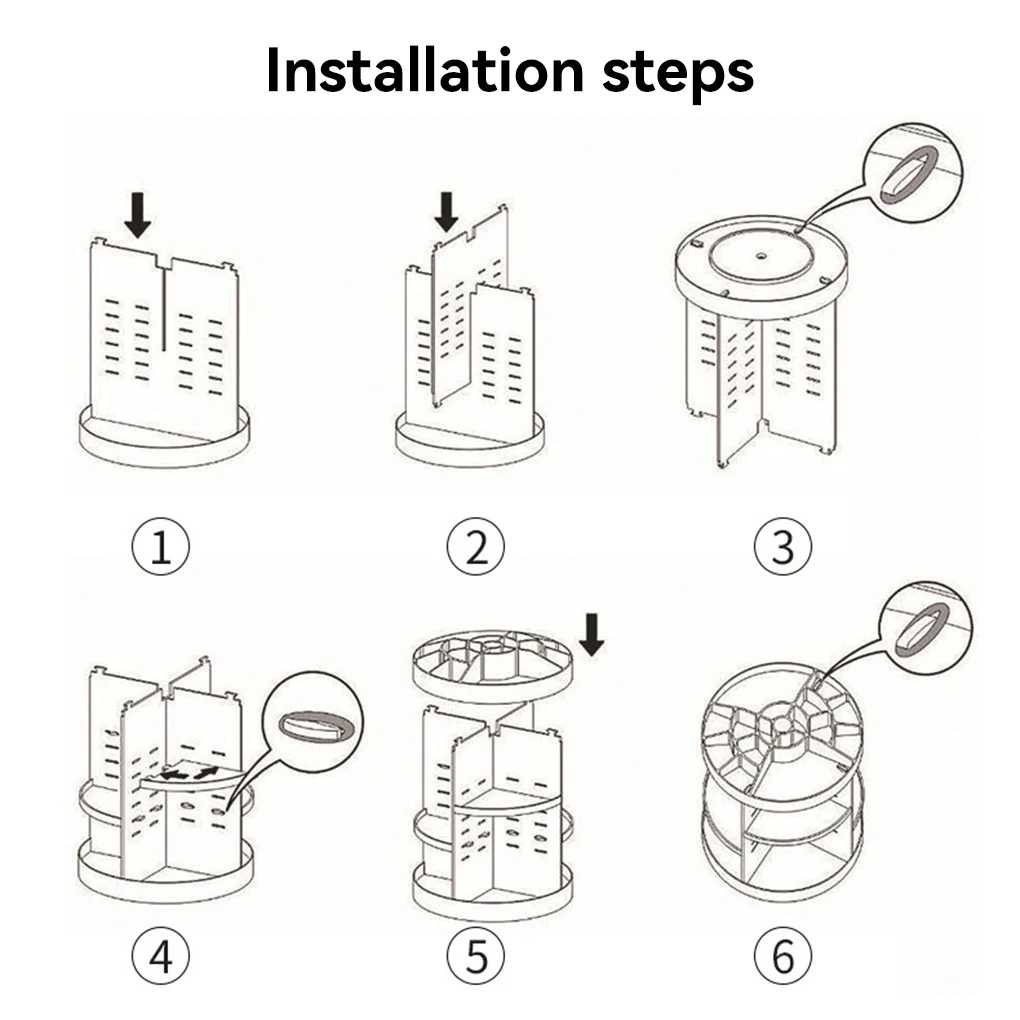 Installation steps

①

②

③

④

⑤

⑥