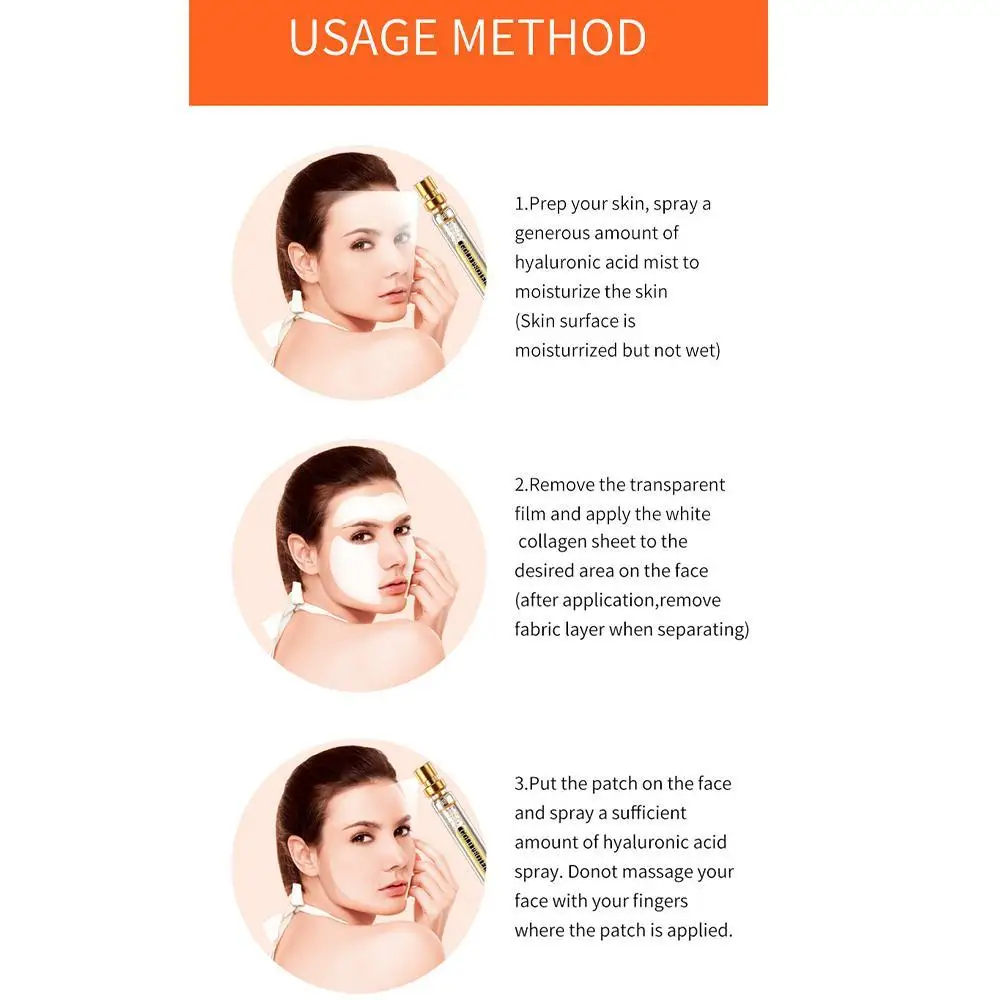 USAGE METHOD

1.Prep your skin, spray a generous amount of hyaluronic acid mist to moisturize the skin (Skin surface is moisturrized but not wet)

2.Remove the transparent film and apply the white collagen sheet to the desired area on the face (after application,remove fabric layer when separating)

3.Put the patch on the face and spray a sufficient amount of hyaluronic acid spray. Donot massage your face with your fingers where the patch is applied.