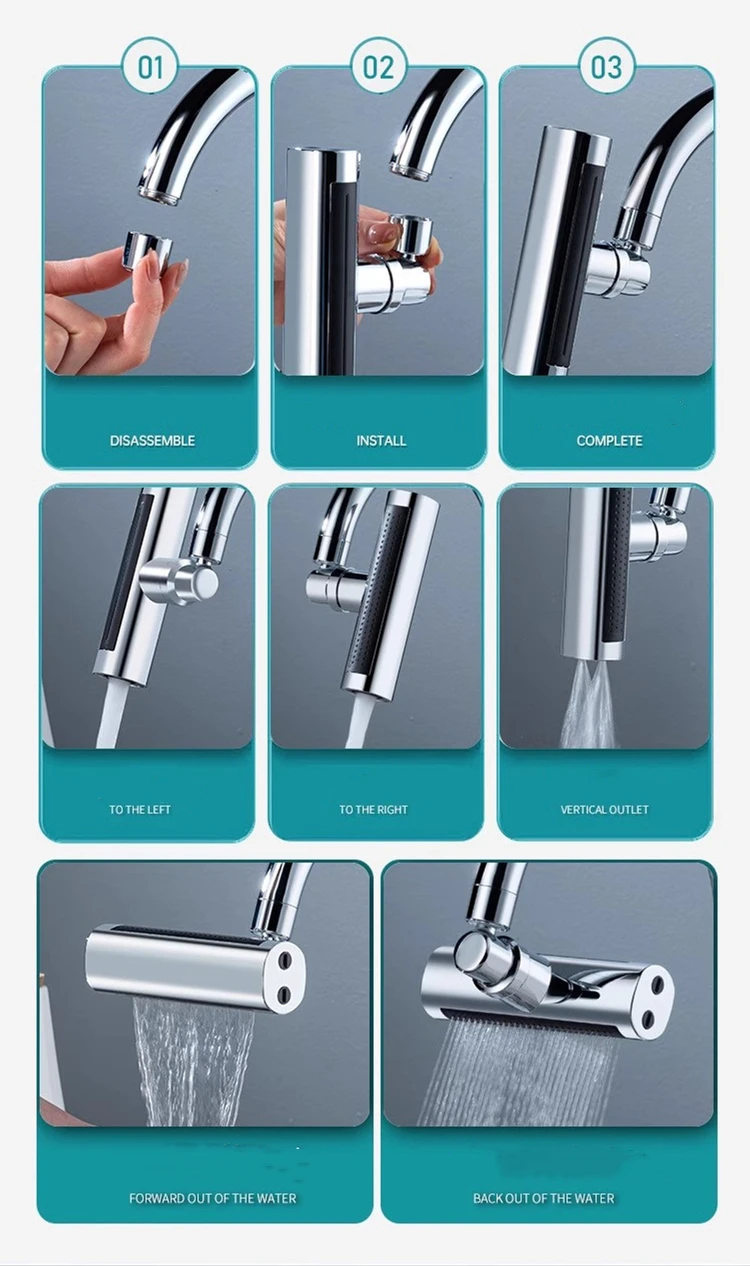 01

DISASSEMBLE

02

INSTALL

03

COMPLETE

TO THE LEFT

TO THE RIGHT

VERTICAL OUTLET

FORWARD OUT OF THE WATER

BACK OUT OF THE WATER