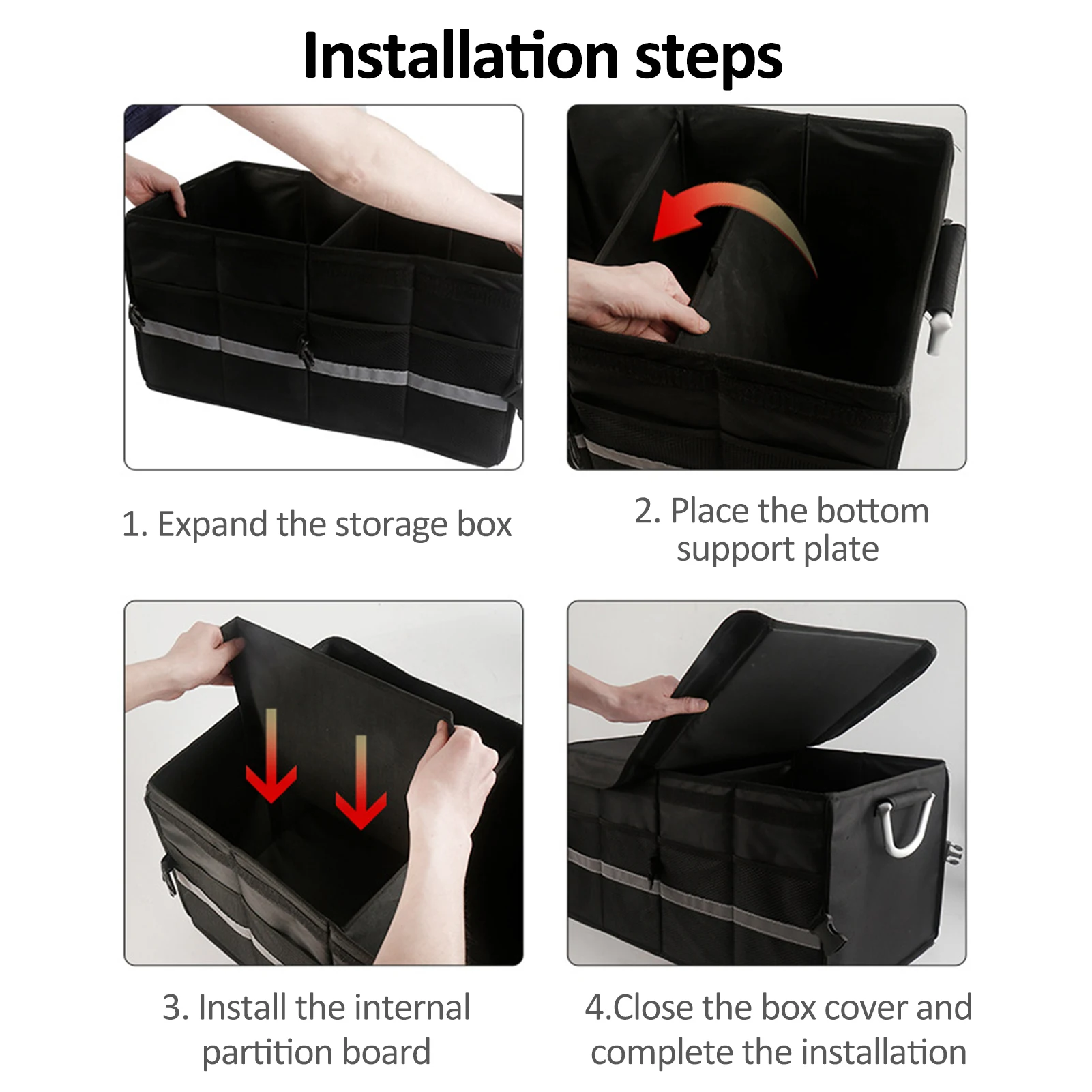 Installation steps

1. Expand the storage box

2. Place the bottom support plate

3. Install the internal partition board

4.Close the box cover and complete the installation