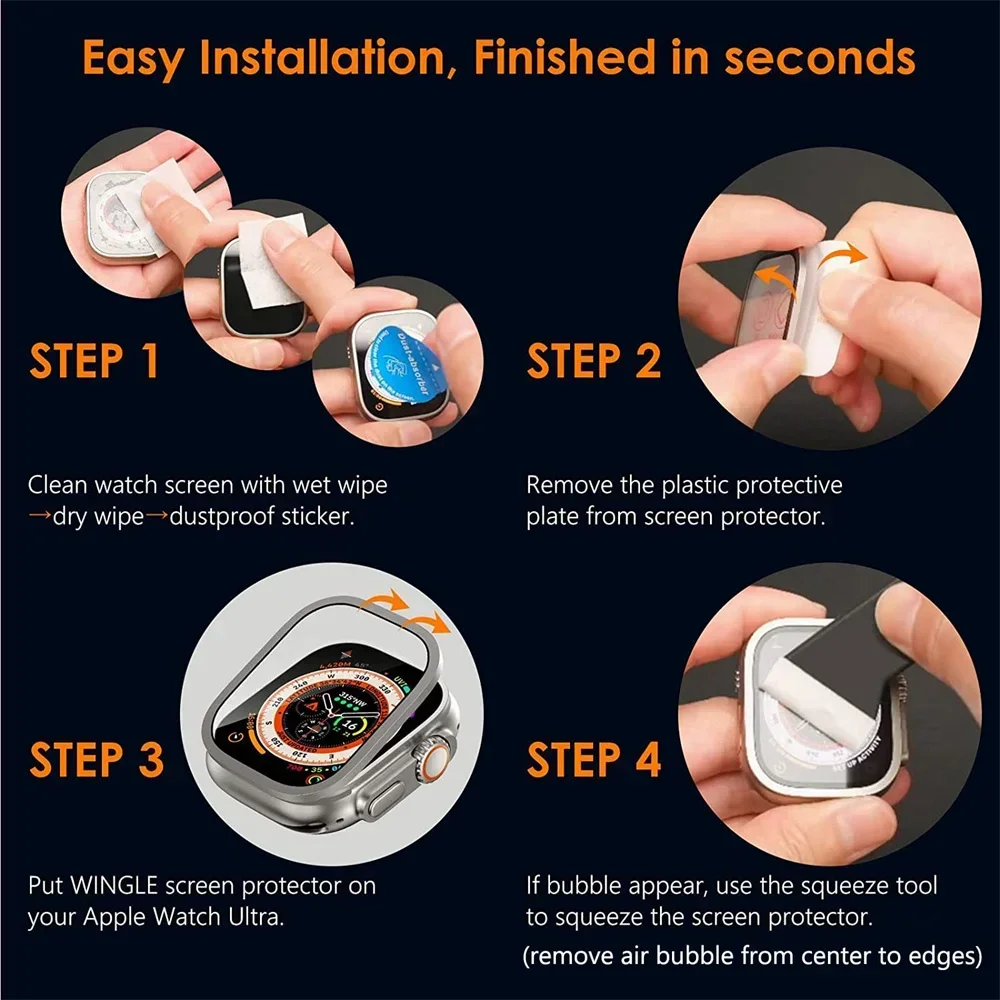 Easy Installation, Finished in seconds

STEP 1

Clean watch screen with wet wipe →dry wipe→dustproof sticker.

STEP 2

Remove the plastic protective plate from screen protector.

STEP 3

Put WINGLE screen protector on your Apple Watch Ultra.

STEP 4

If bubble appear, use the squeeze tool to squeeze the screen protector.
(remove air bubble from center to edges)