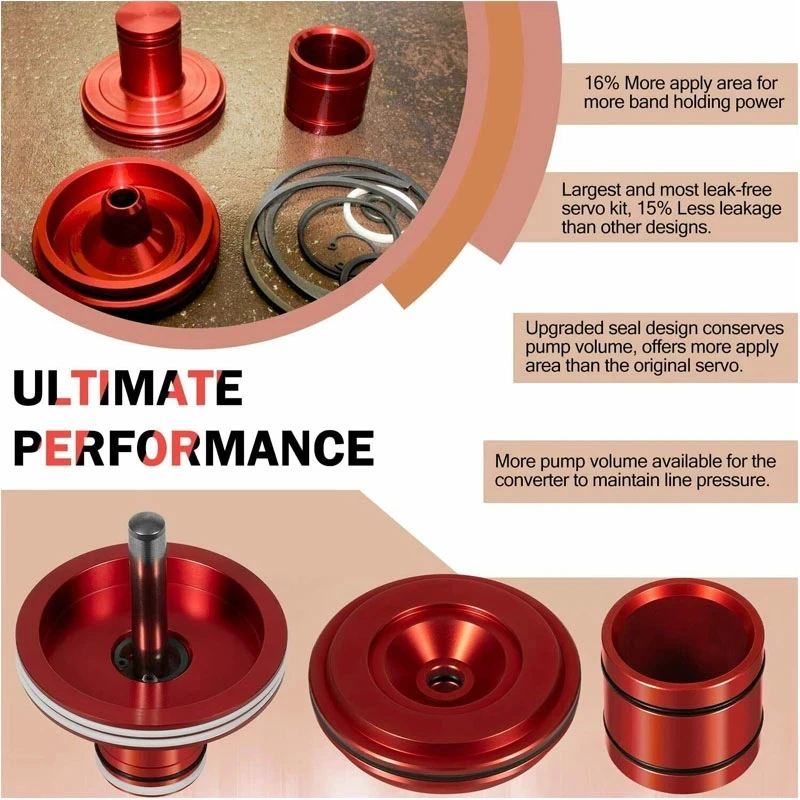 16% More apply area for more band holding power

Largest and most leak-free servo kit, 15% Less leakage than other designs.

Upgraded seal design conserves pump volume, offers more apply area than the original servo.

ULTIMATE PERFORMANCE

More pump volume available for the converter to maintain line pressure.