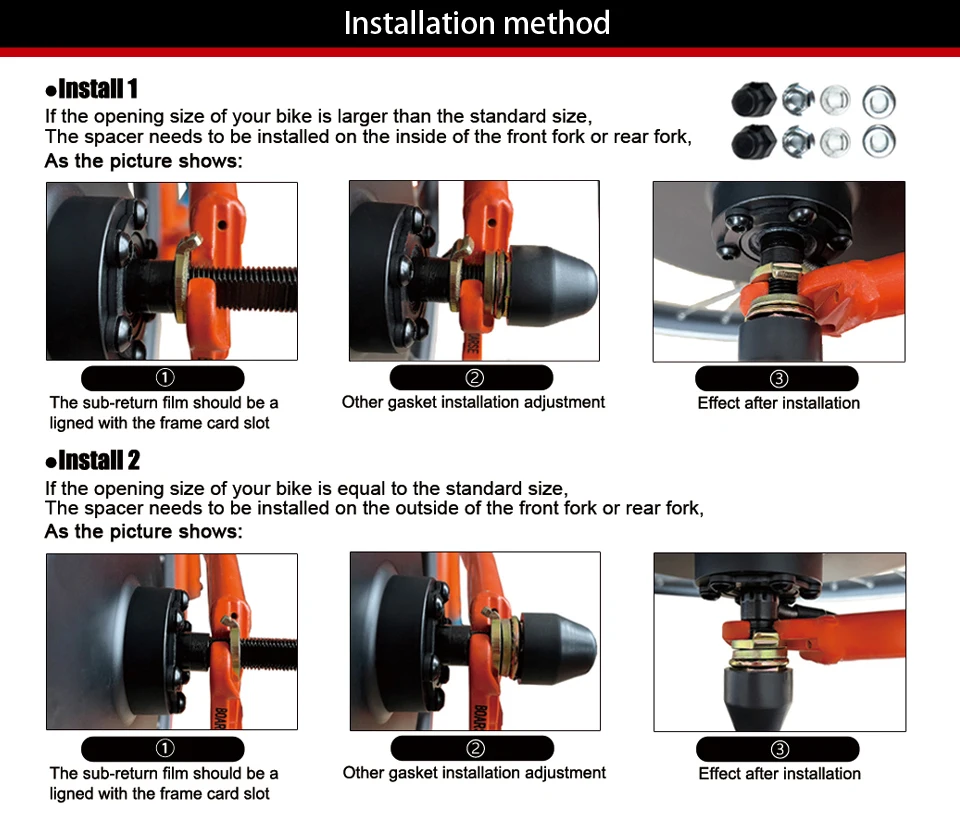 Installation method

●Install 1

If the opening size of your bike is larger than the standard size,
The spacer needs to be installed on the inside of the front fork or rear fork,
As the picture shows:

①
The sub-return film should be a ligned with the frame card slot

②
Other gasket installation adjustment

③
Effect after installation

●Install 2

If the opening size of your bike is equal to the standard size,
The spacer needs to be installed on the outside of the front fork or rear fork,
As the picture shows:

BOAR

①
The sub-return film should be a ligned with the frame card slot

BOAR

②
Other gasket installation adjustment

③
Effect after installation