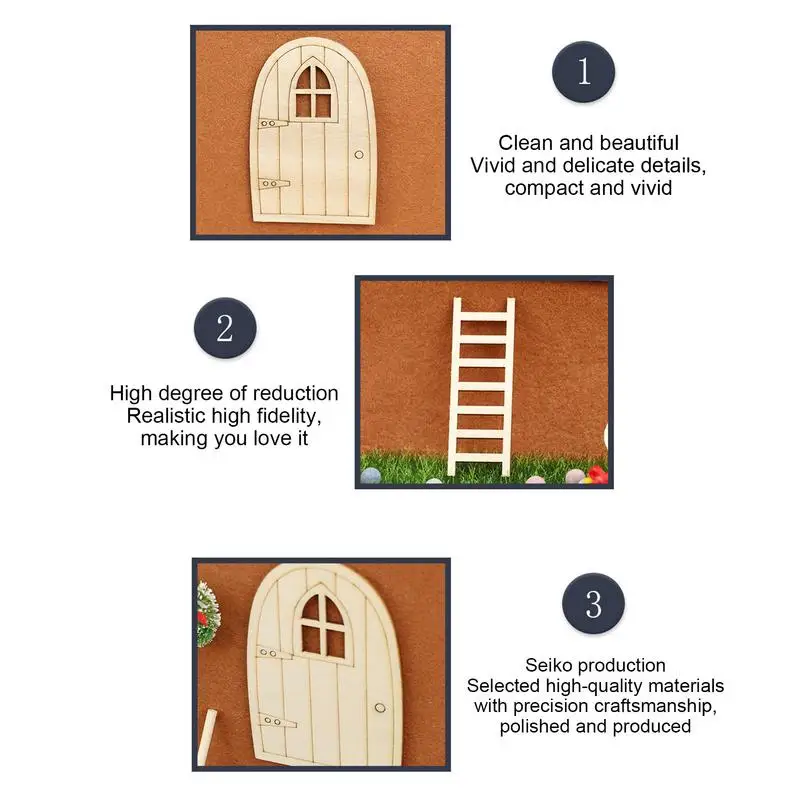 1

Clean and beautiful
Vivid and delicate details,
compact and vivid

2

High degree of reduction
Realistic high fidelity,
making you love it

3

Seiko production
Selected high-quality materials
with precision craftsmanship,
polished and produced