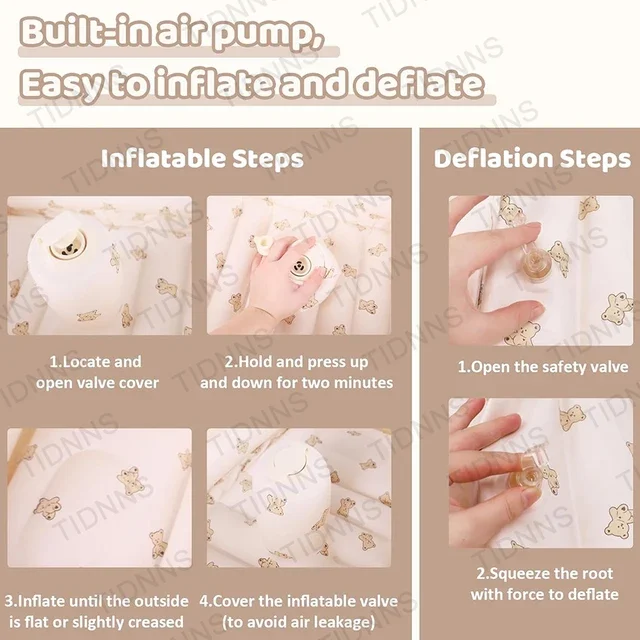 Built-in air pump,
Easy to inflate and deflate

Inflatable Steps

1.Locate and open valve cover

2.Hold and press up and down for two minutes

3.Inflate until the outside is flat or slightly creased

4.Cover the inflatable valve (to avoid air leakage)

Deflation Steps

1.Open the safety valve

2.Squeeze the root with force to deflate

TIDNNS