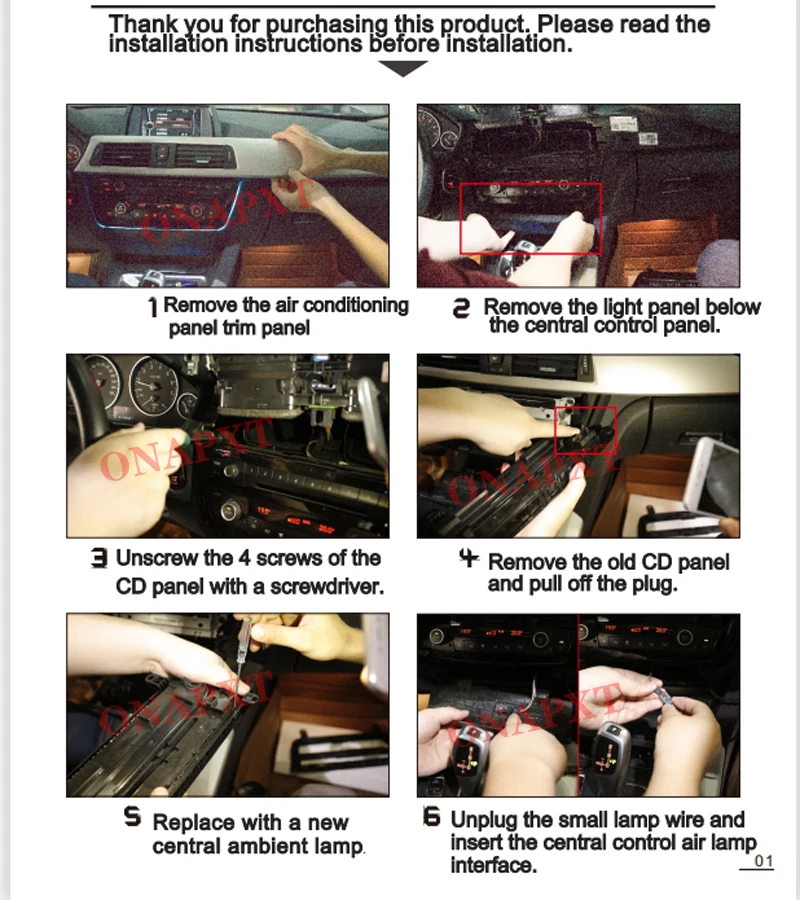 Thank you for purchasing this product. Please read the installation instructions before installation.

ONAPXT

1 Remove the air conditioning panel trim panel

2 Remove the light panel below the central control panel.

ONAPXT

ONAPXT

3 Unscrew the 4 screws of the CD panel with a screwdriver.

4 Remove the old CD panel and pull off the plug.

ONAPXT

ONAPXT

5 Replace with a new central ambient lamp.

6 Unplug the small lamp wire and insert the central control air lamp interface.

01