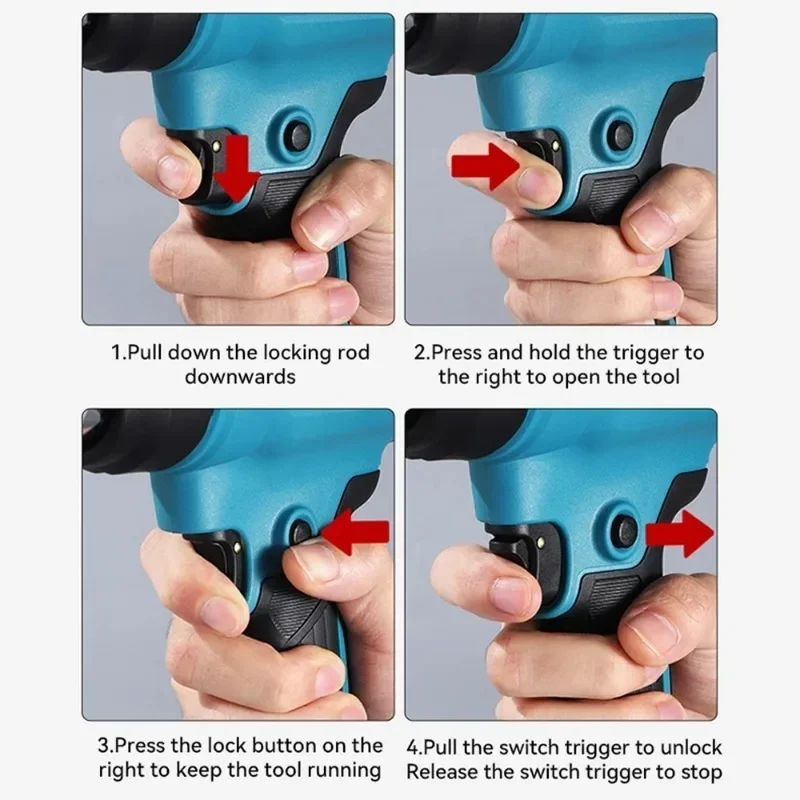 1.Pull down the locking rod downwards

2.Press and hold the trigger to the right to open the tool

3.Press the lock button on the right to keep the tool running

4.Pull the switch trigger to unlock
Release the switch trigger to stop