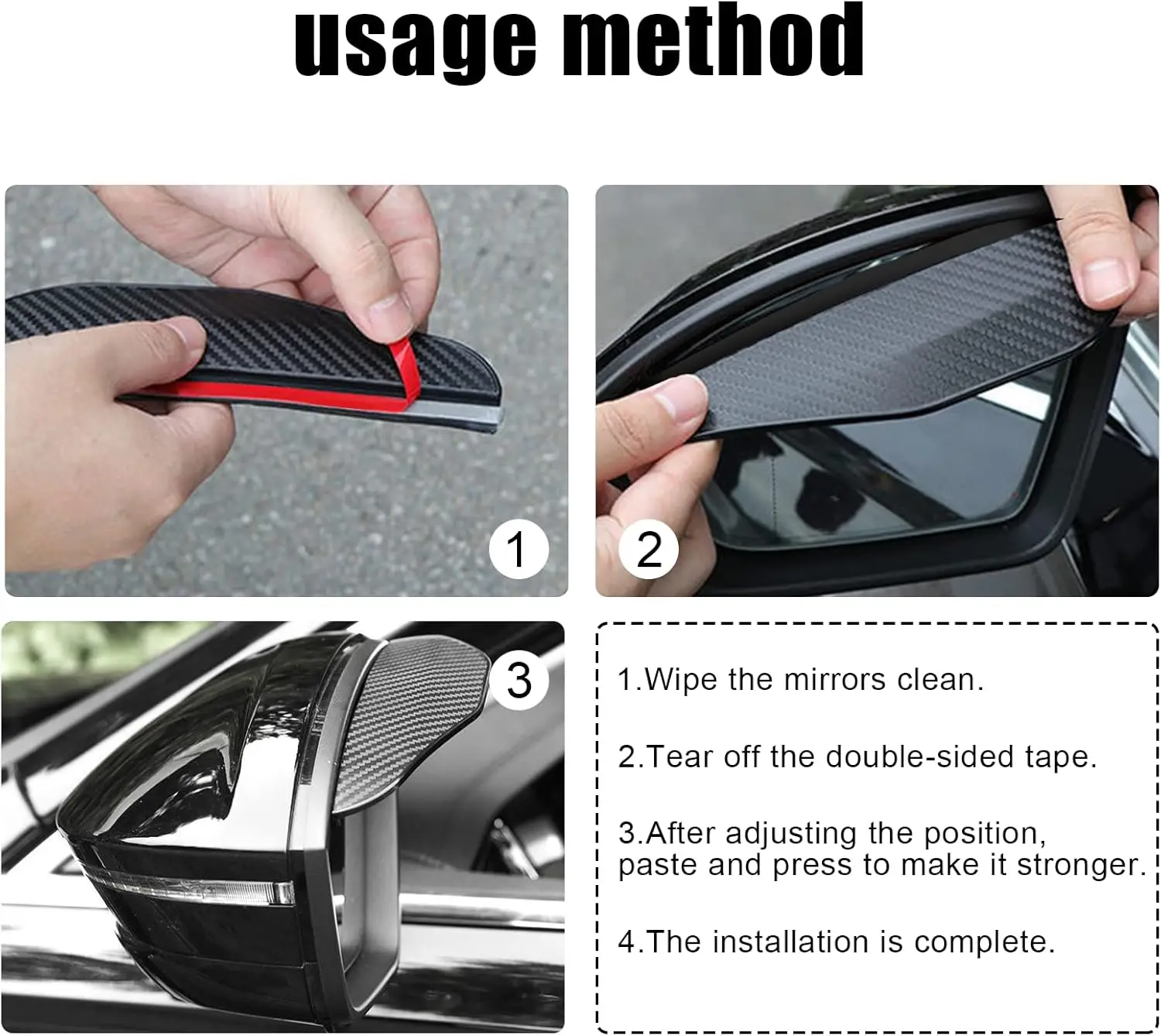 usage method

1

2

3

1.Wipe the mirrors clean.

2.Tear off the double-sided tape.

3.After adjusting the position, paste and press to make it stronger.

4.The installation is complete.