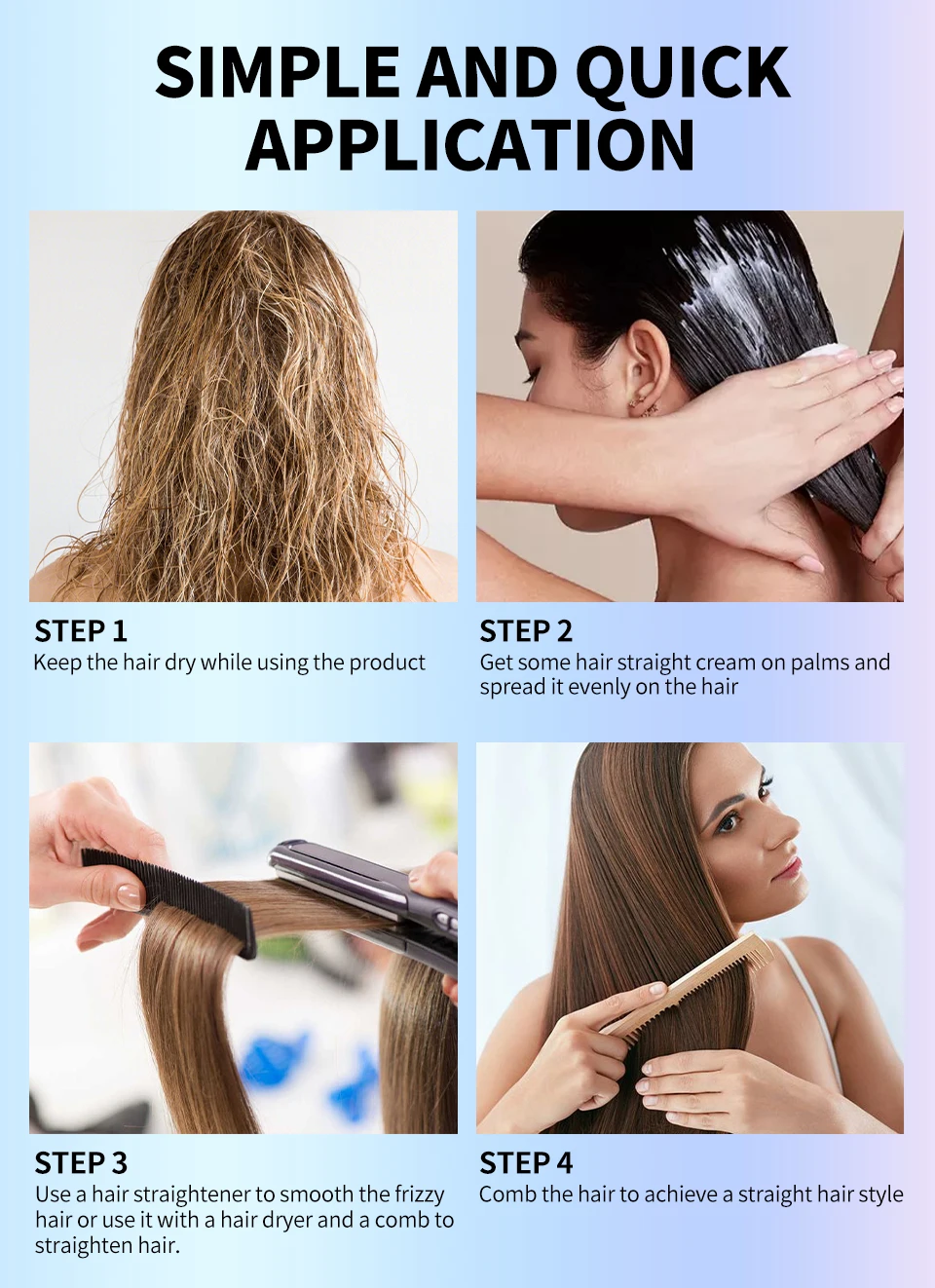 SIMPLE AND QUICK APPLICATION

STEP 1
Keep the hair dry while using the product

STEP 2
Get some hair straight cream on palms and spread it evenly on the hair

STEP 3
Use a hair straightener to smooth the frizzy hair or use it with a hair dryer and a comb to straighten hair.

STEP 4
Comb the hair to achieve a straight hair style