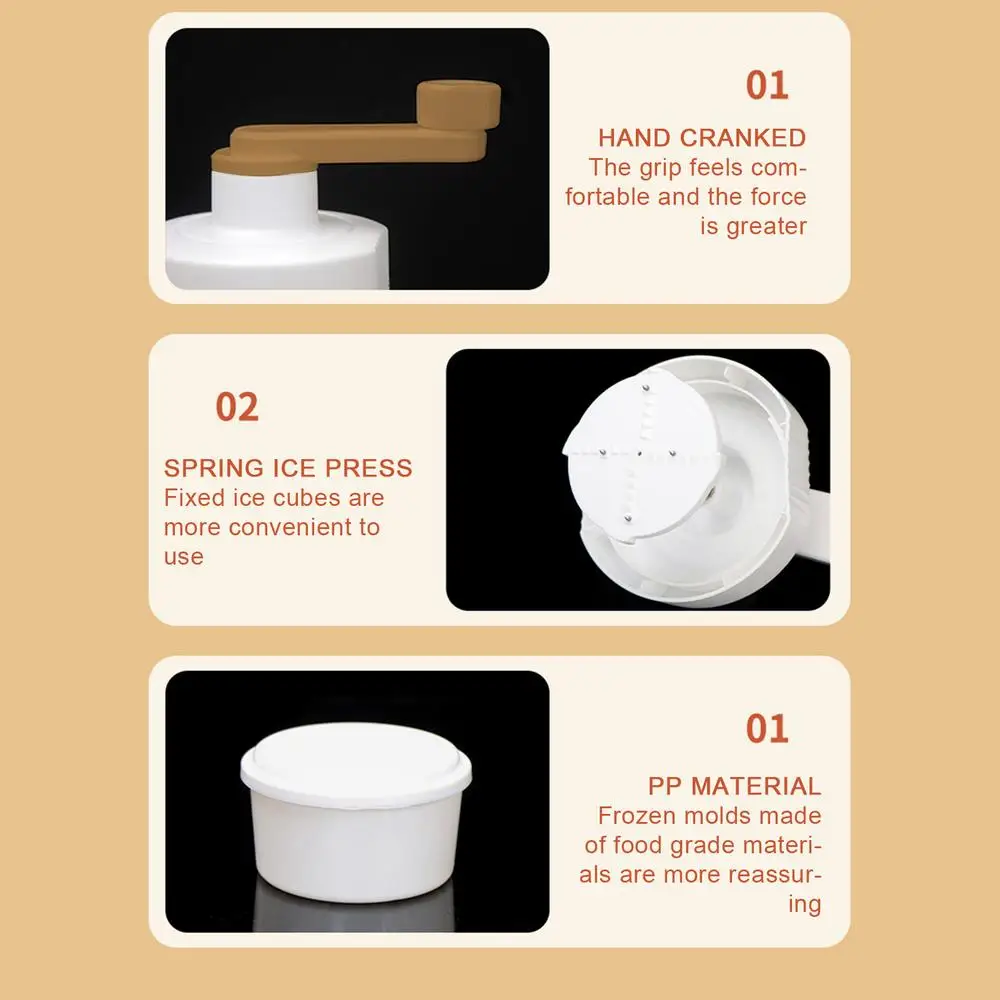 01

HAND CRANKED
The grip feels comfortable and the force is greater

02

SPRING ICE PRESS
Fixed ice cubes are more convenient to use

01

PP MATERIAL
Frozen molds made of food grade materials are more reassuring