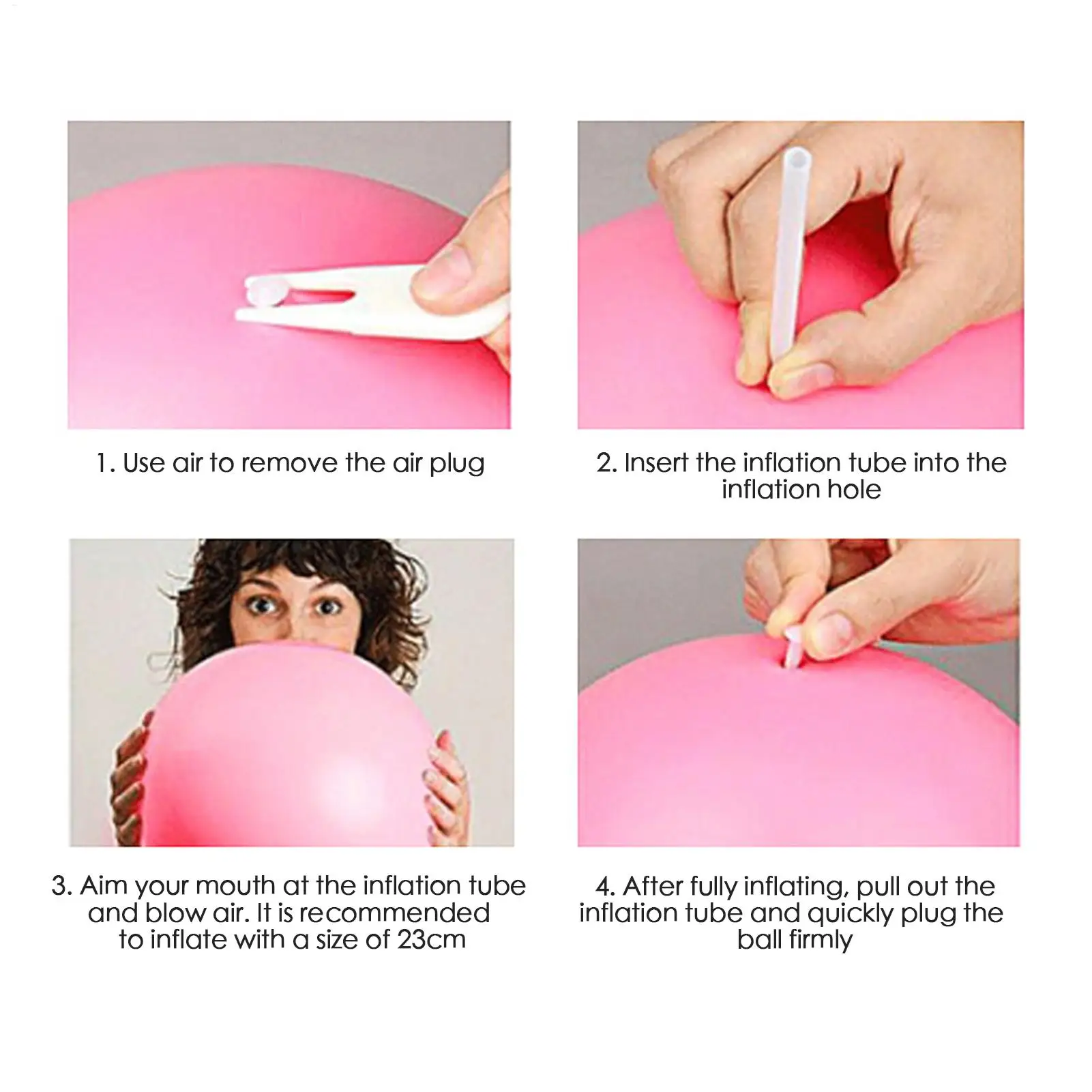 1. Use air to remove the air plug

2. Insert the inflation tube into the inflation hole

3. Aim your mouth at the inflation tube and blow air. It is recommended to inflate with a size of 23cm

4. After fully inflating, pull out the inflation tube and quickly plug the ball firmly