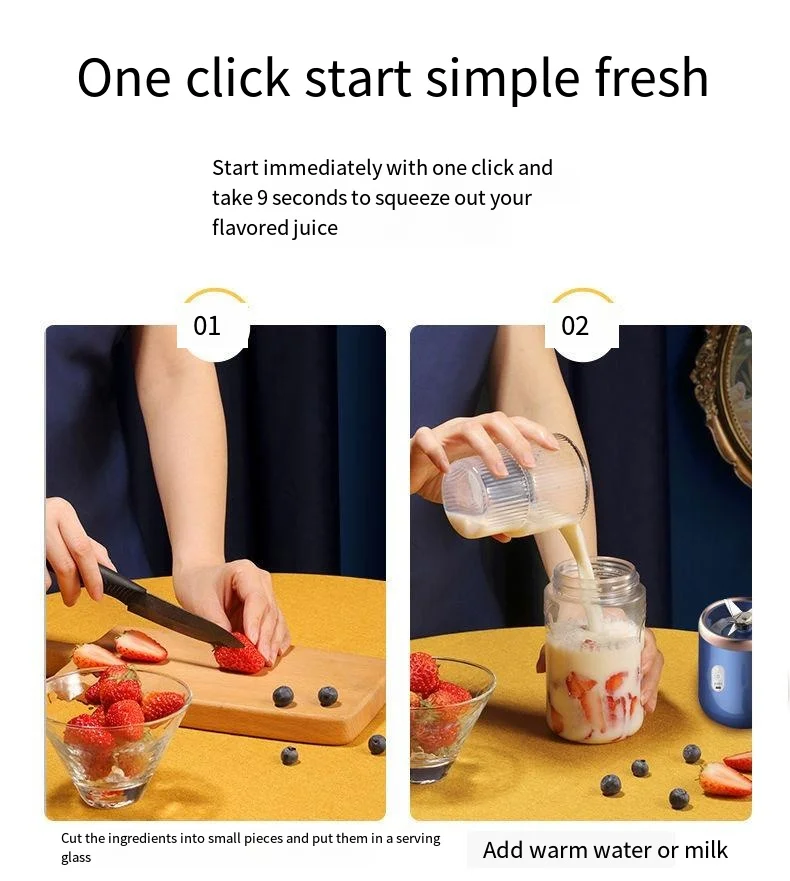 One click start simple fresh

Start immediately with one click and take 9 seconds to squeeze out your flavored juice

01

02

Cut the ingredients into small pieces and put them in a serving glass

Add warm water or milk