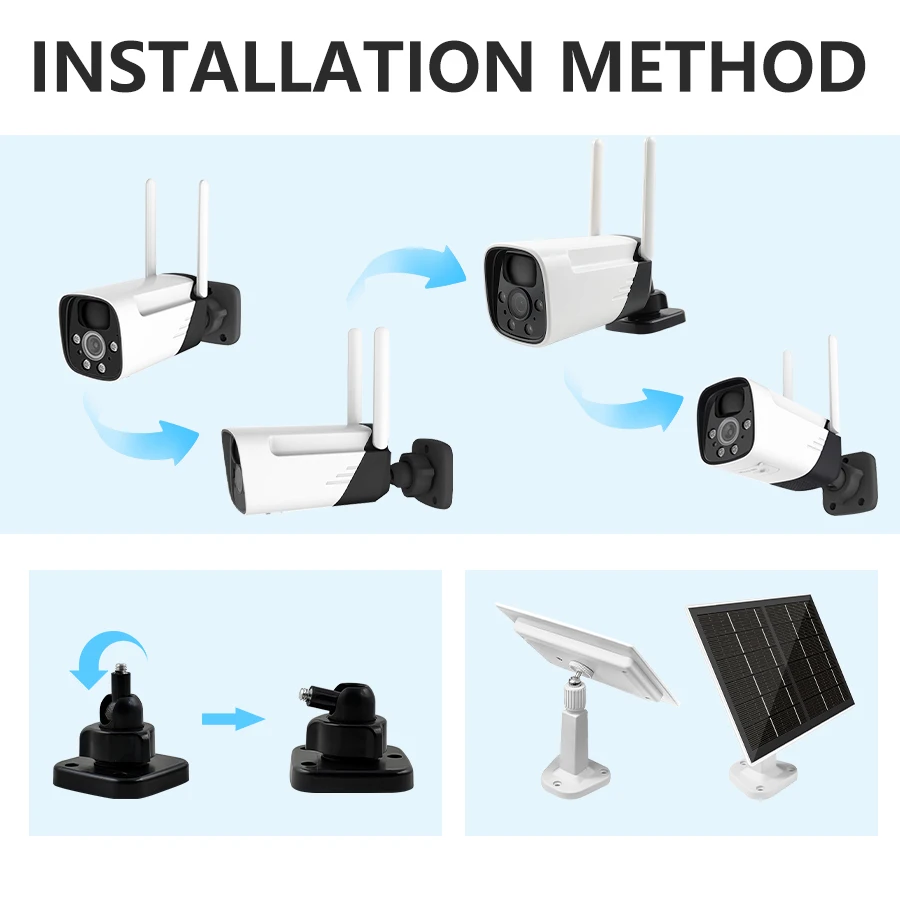 INSTALLATION METHOD