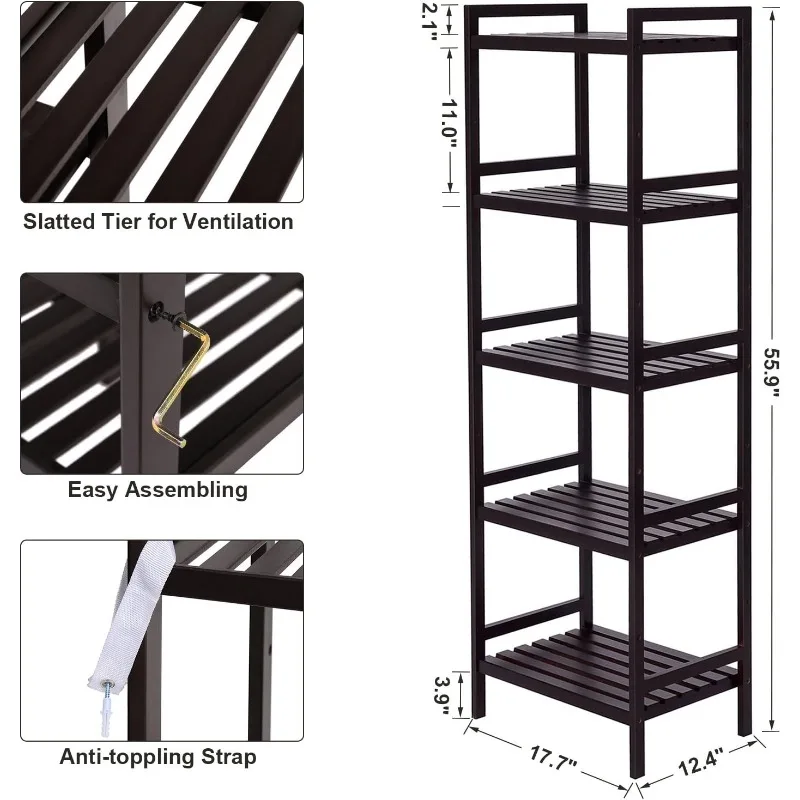 Slatted Tier for Ventilation

Easy Assembling

Anti-toppling Strap

2.1"

11.0"

55.9"

3.9"

17.7"

12.4"