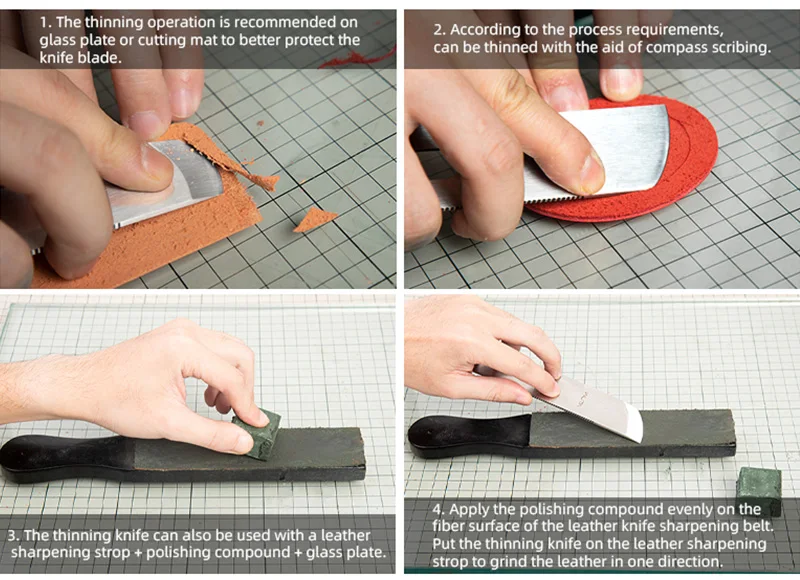 1. The thinning operation is recommended on glass plate or cutting mat to better protect the knife blade.

2. According to the process requirements, can be thinned with the aid of compass scribing.

3. The thinning knife can also be used with a leather sharpening strop + polishing compound + glass plate.

4. Apply the polishing compound evenly on the fiber surface of the leather knife sharpening belt. Put the thinning knife on the leather sharpening strop to grind the leather in one direction.