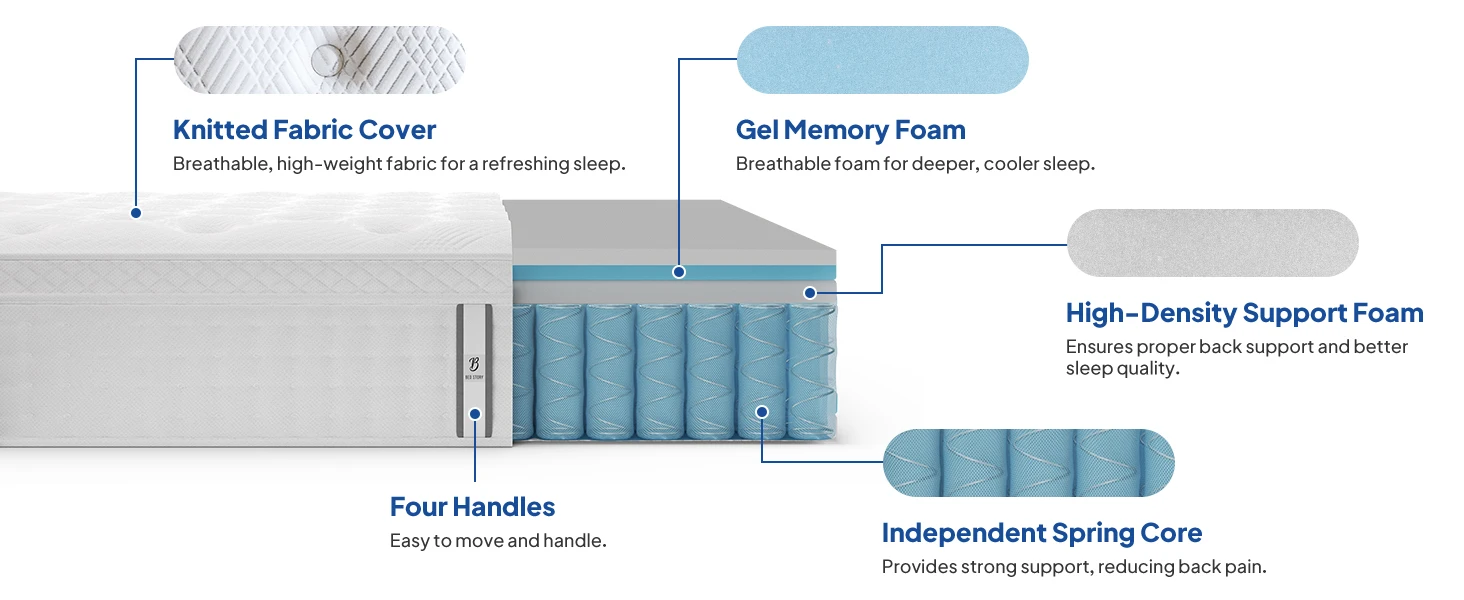 Knitted Fabric Cover
Breathable, high-weight fabric for a refreshing sleep.

Gel Memory Foam
Breathable foam for deeper, cooler sleep.

High-Density Support Foam
Ensures proper back support and better sleep quality.

B
BED STORY

Four Handles
Easy to move and handle.

Independent Spring Core
Provides strong support, reducing back pain.