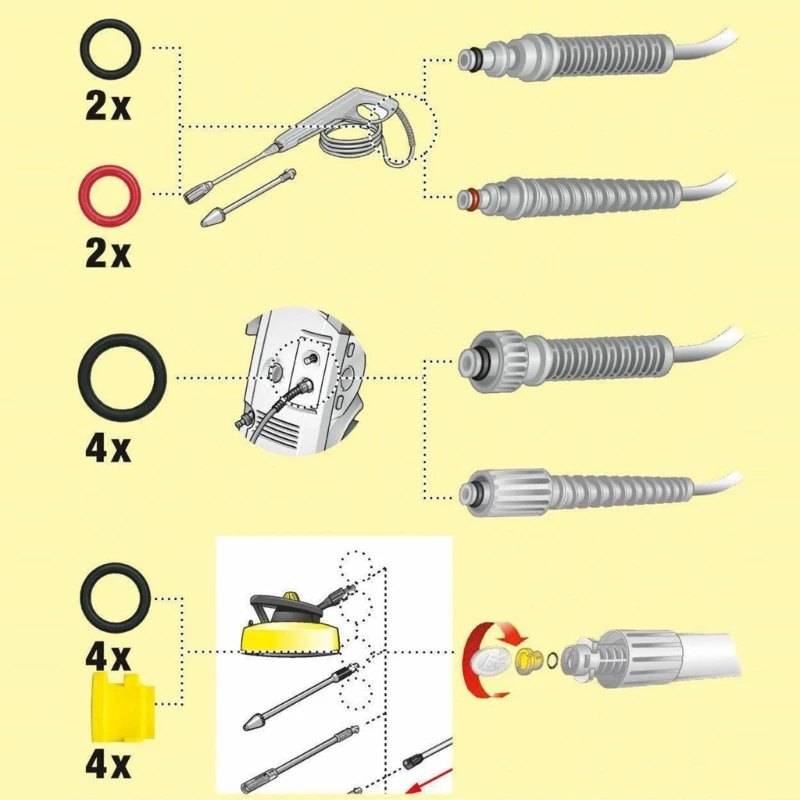 2x

2x

4x

4x

4x