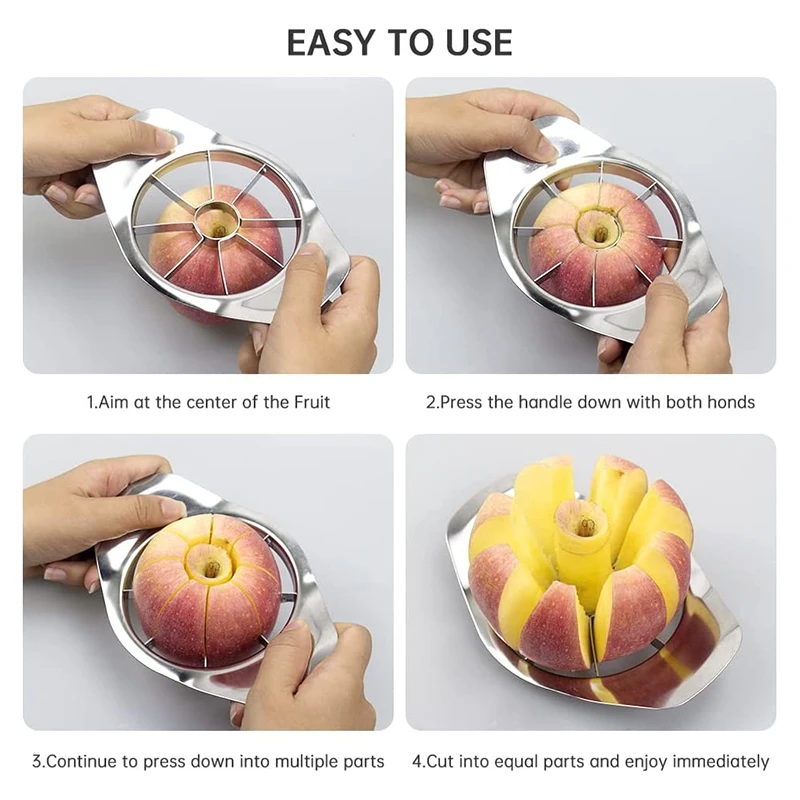 EASY TO USE

1.Aim at the center of the Fruit

2.Press the handle down with both honds

3.Continue to press down into multiple parts

4.Cut into equal parts and enjoy immediately