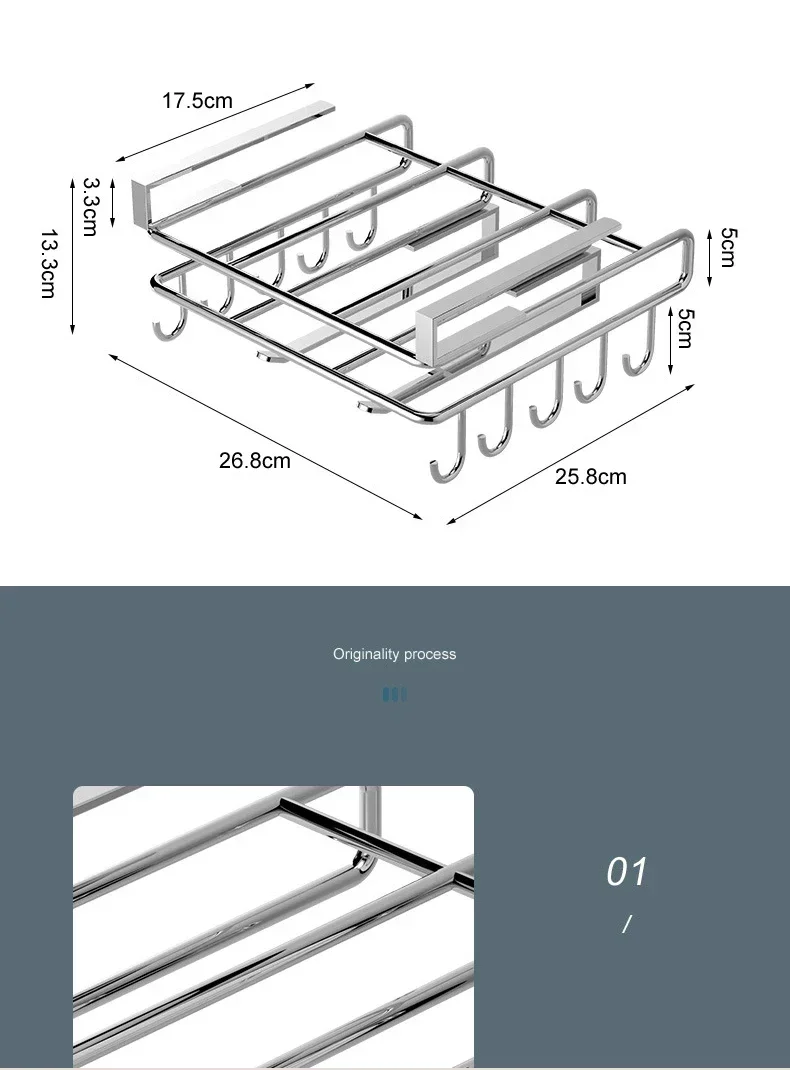 17.5cm
3.3cm
13.3cm
5cm
5cm
26.8cm
25.8cm

Originality process

01
/