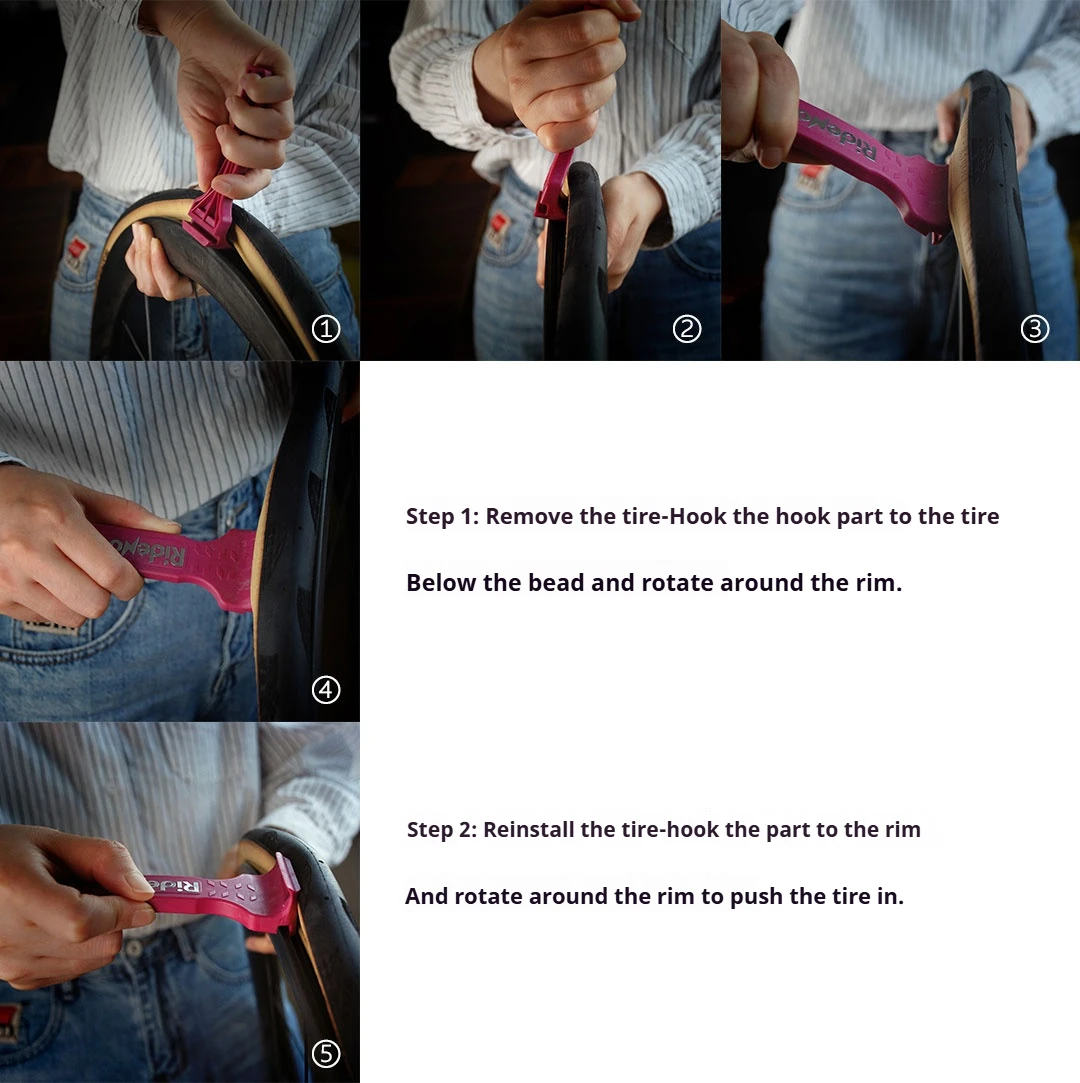 ①

②

③

④

Step 1: Remove the tire-Hook the hook part to the tire

Below the bead and rotate around the rim.

⑤

Step 2: Reinstall the tire-hook the part to the rim

And rotate around the rim to push the tire in.