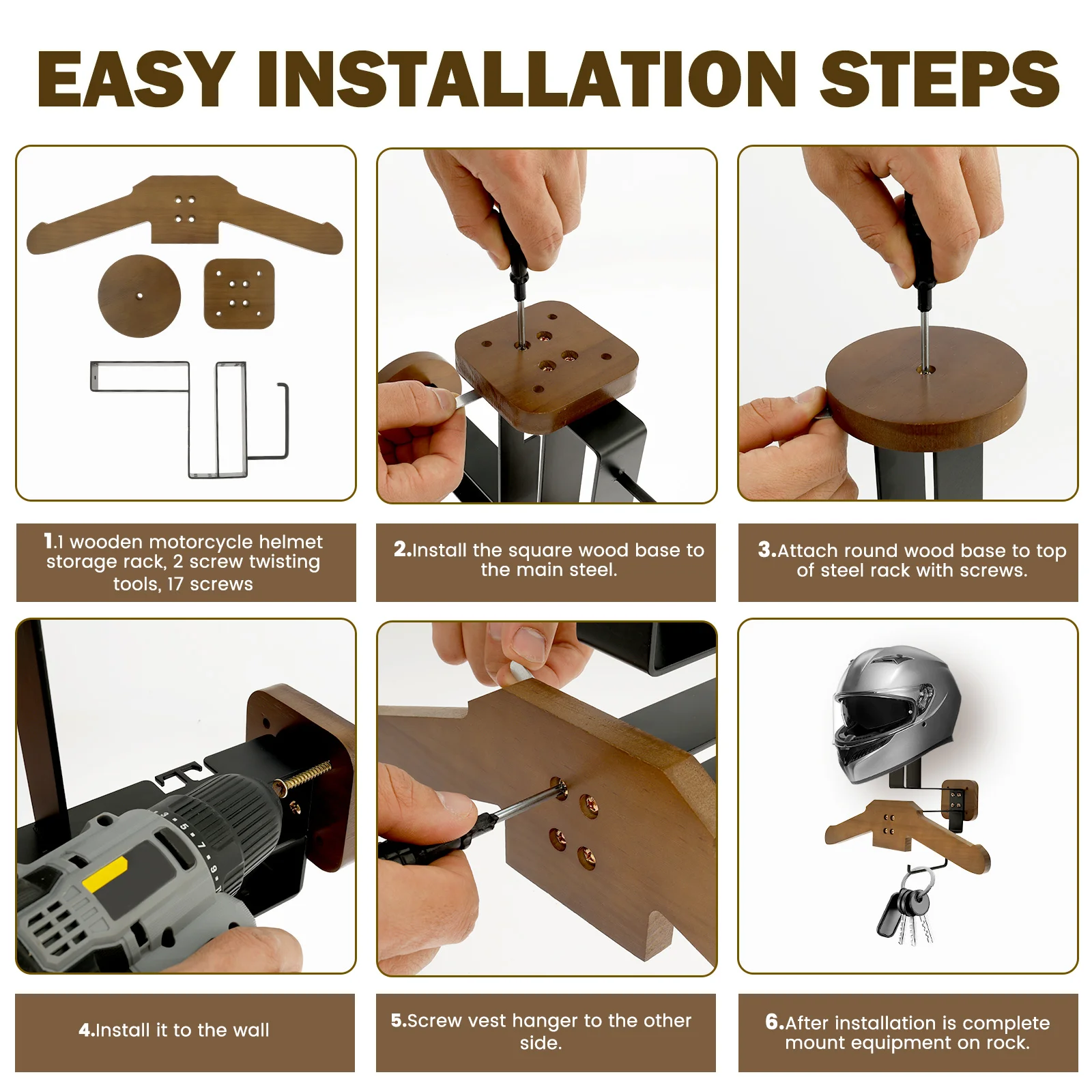 EASY INSTALLATION STEPS

1.1 wooden motorcycle helmet storage rack, 2 screw twisting tools, 17 screws

2.Install the square wood base to the main steel.

3.Attach round wood base to top of steel rack with screws.

4.Install it to the wall

5.Screw vest hanger to the other side.

6.After installation is complete mount equipment on rock.