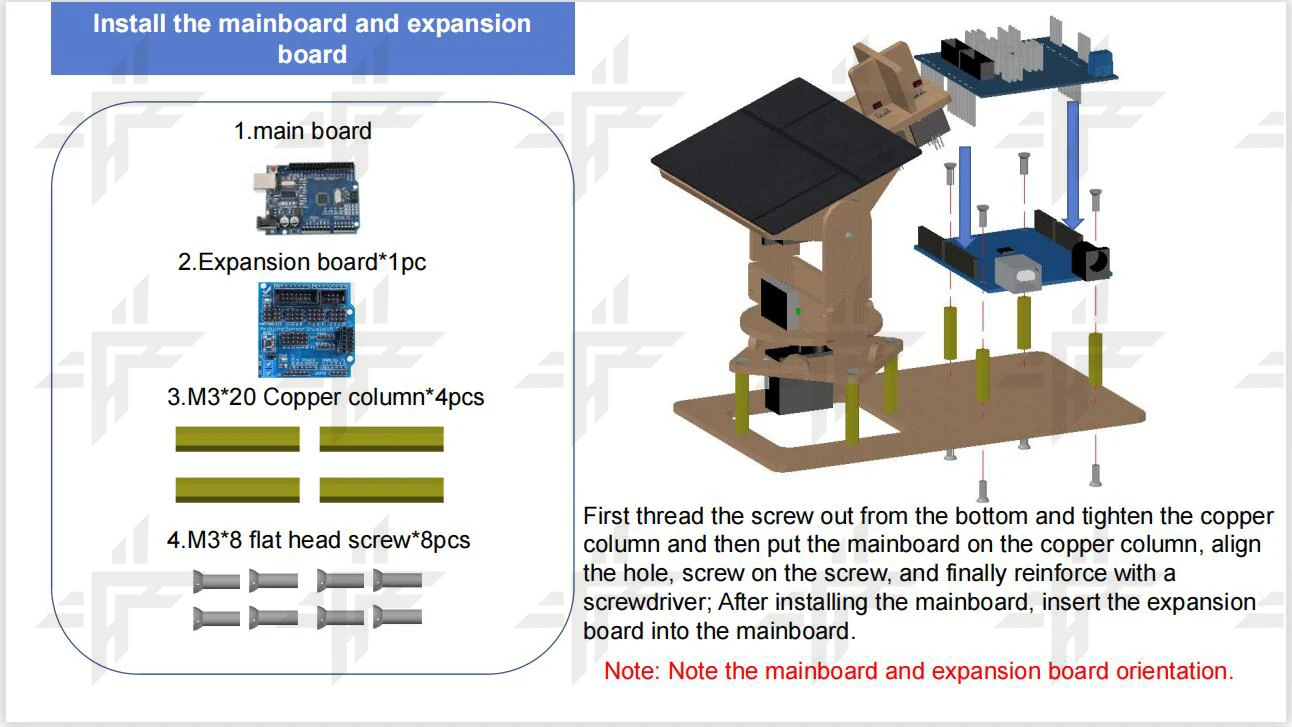 Install the mainboard and expansion board

1.main board

2.Expansion board*1pc

3.M3*20 Copper column*4pcs

4.M3*8 flat head screw*8pcs

First thread the screw out from the bottom and tighten the copper column and then put the mainboard on the copper column, align the hole, screw on the screw, and finally reinforce with a screwdriver; After installing the mainboard, insert the expansion board into the mainboard.

Note: Note the mainboard and expansion board orientation.