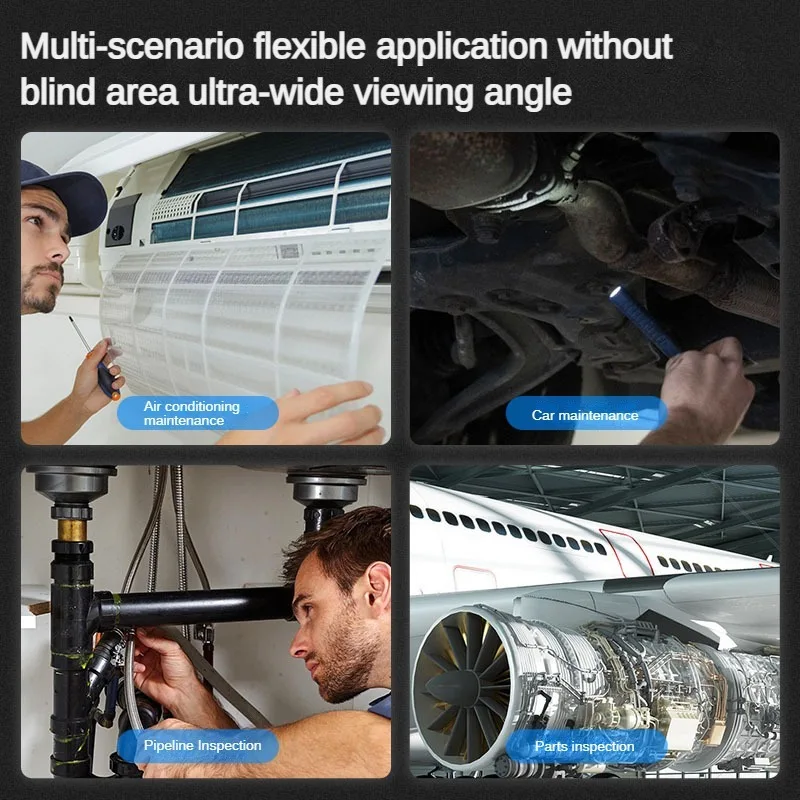 Multi-scenario flexible application without blind area ultra-wide viewing angle

Air conditioning maintenance

Car maintenance

Pipeline Inspection

Parts inspection