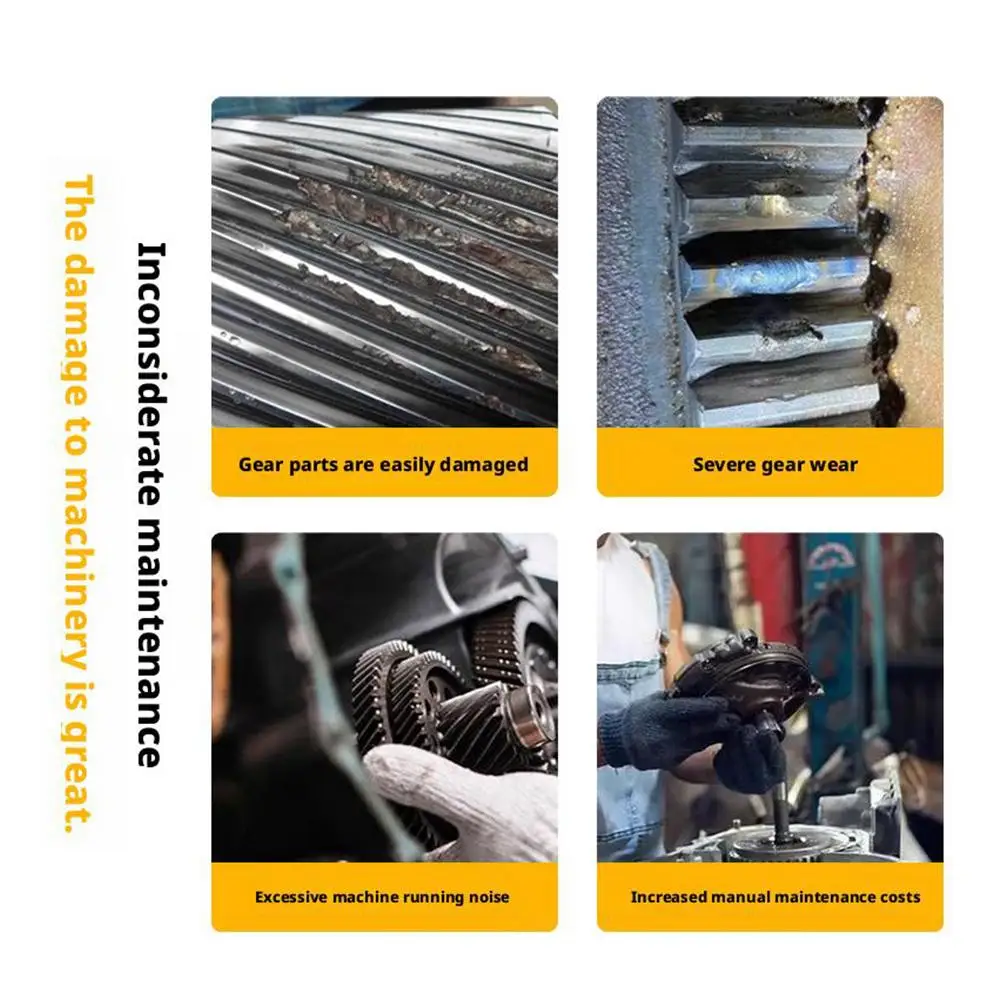 Inconsiderate maintenance

The damage to machinery is great.

Gear parts are easily damaged

Severe gear wear

Excessive machine running noise

Increased manual maintenance costs