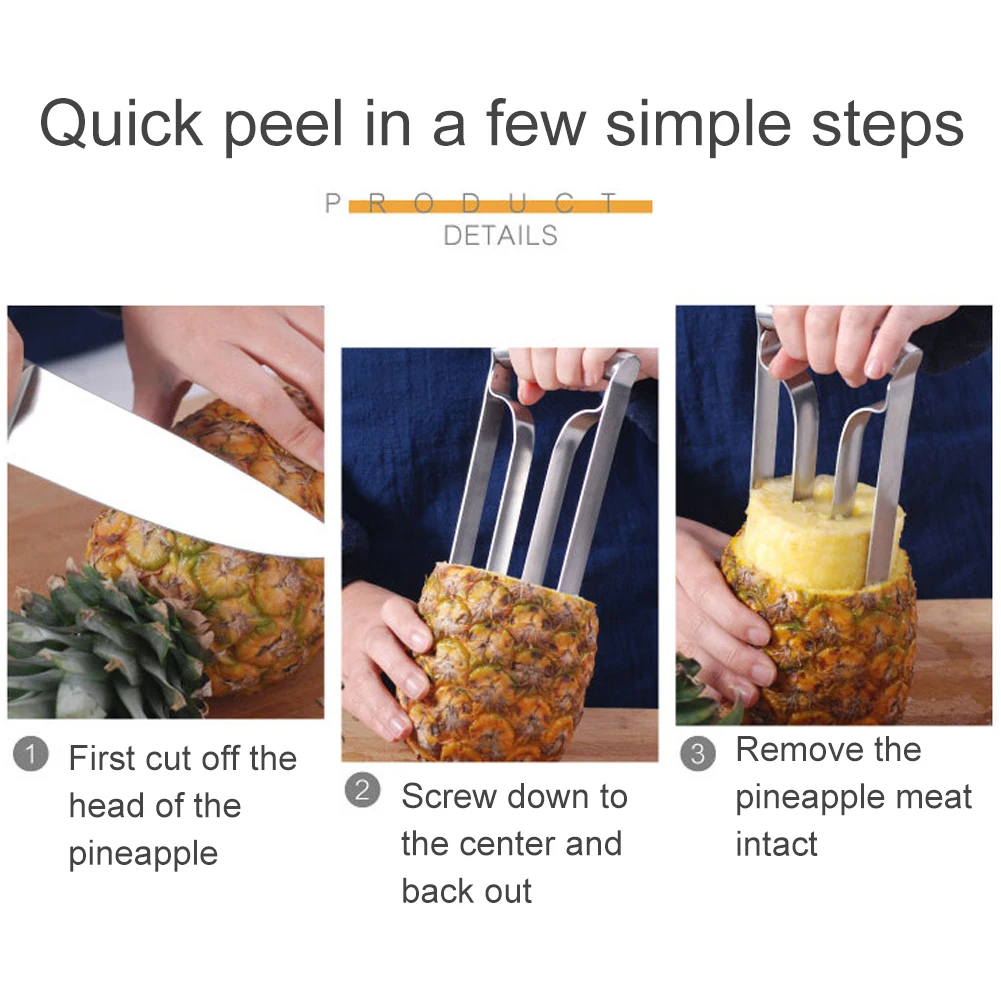 Quick peel in a few simple steps

PRODUCT
DETAILS

1 First cut off the head of the pineapple

2 Screw down to the center and back out

3 Remove the pineapple meat intact