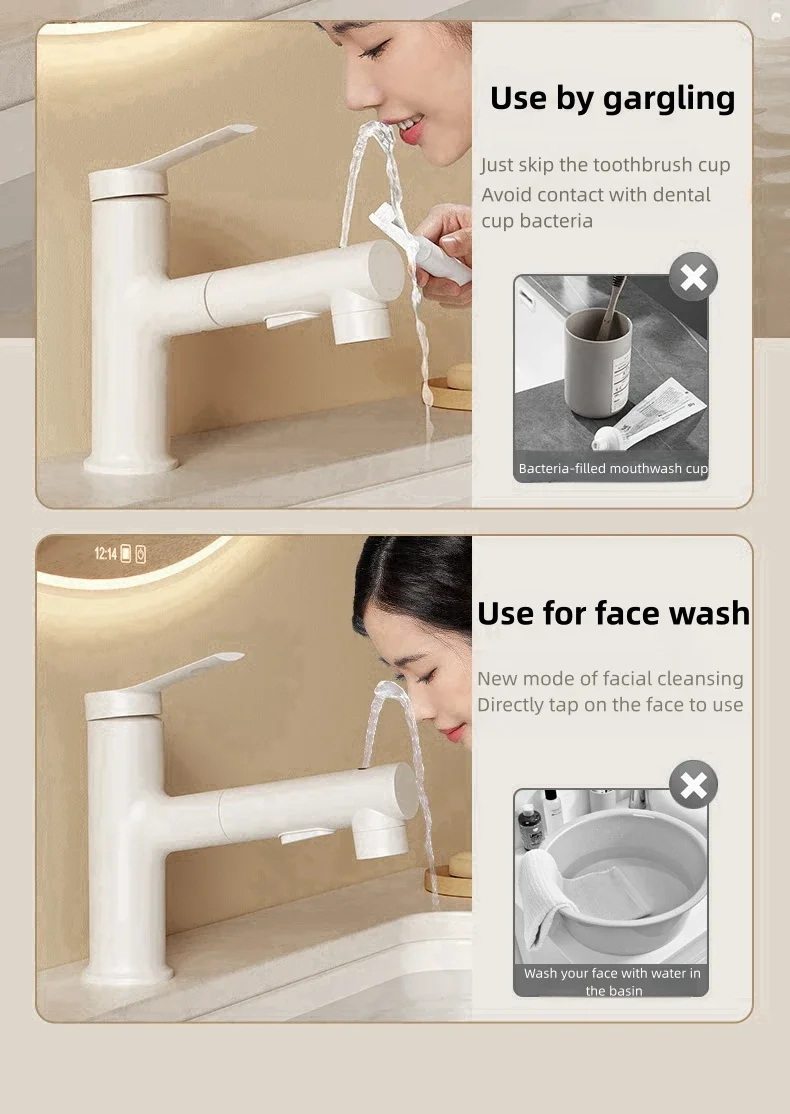 Use by gargling

Just skip the toothbrush cup
Avoid contact with dental cup bacteria

Bacteria-filled mouthwash cup

12:14

Use for face wash

New mode of facial cleansing
Directly tap on the face to use

Wash your face with water in the basin