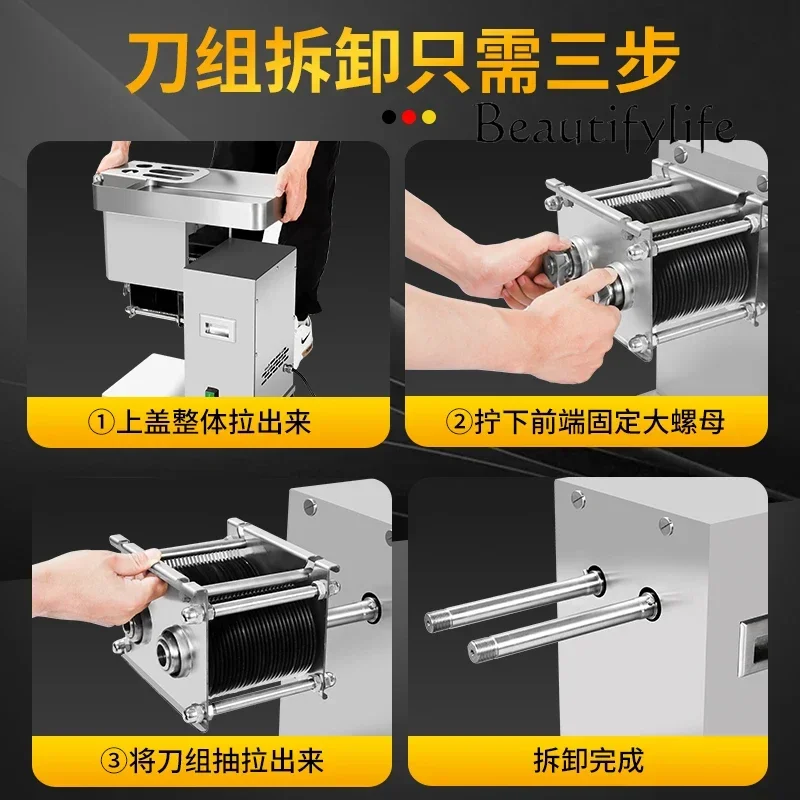 刀组拆卸只需三步

Beautifylife

①上盖整体拉出来

②拧下前端固定大螺母

③将刀组抽拉出来

拆卸完成