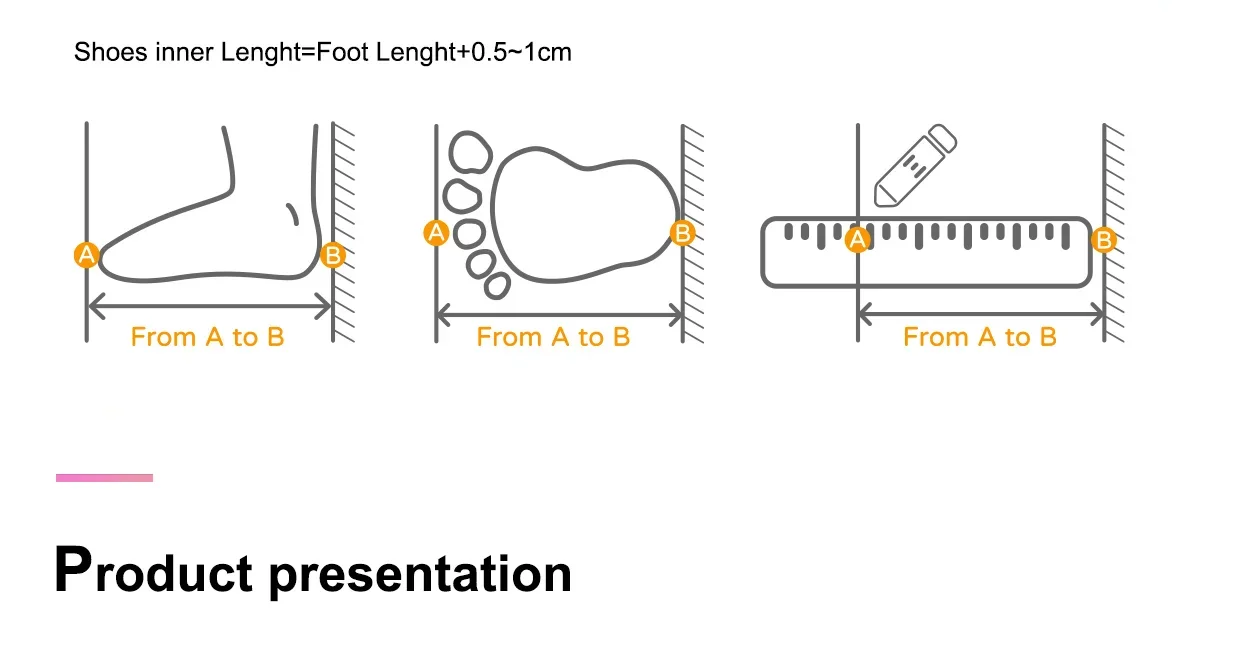 Shoes inner Lenght=Foot Lenght+0.5~1cm

A B
From A to B

A B
From A to B

A B
From A to B

Product presentation