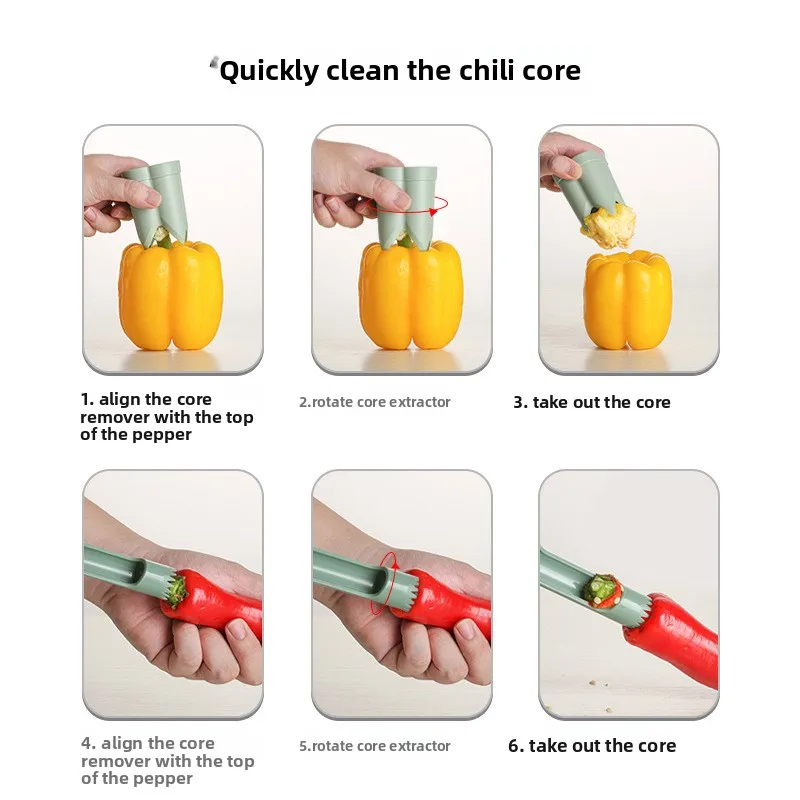 Quickly clean the chili core

1. align the core remover with the top of the pepper

2.rotate core extractor

3. take out the core

4. align the core remover with the top of the pepper

5.rotate core extractor

6. take out the core