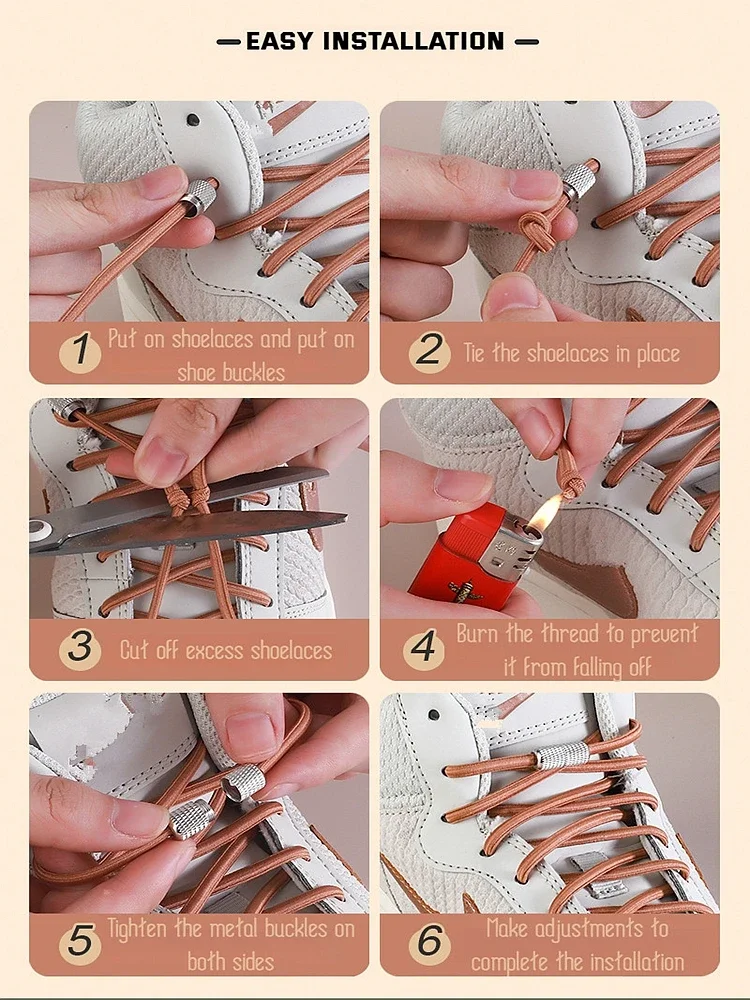 — EASY INSTALLATION —

1 Put on shoelaces and put on shoe buckles

2 Tie the shoelaces in place

3 Cut off excess shoelaces

4 Burn the thread to prevent it from falling off

5 Tighten the metal buckles on both sides

6 Make adjustments to complete the installation