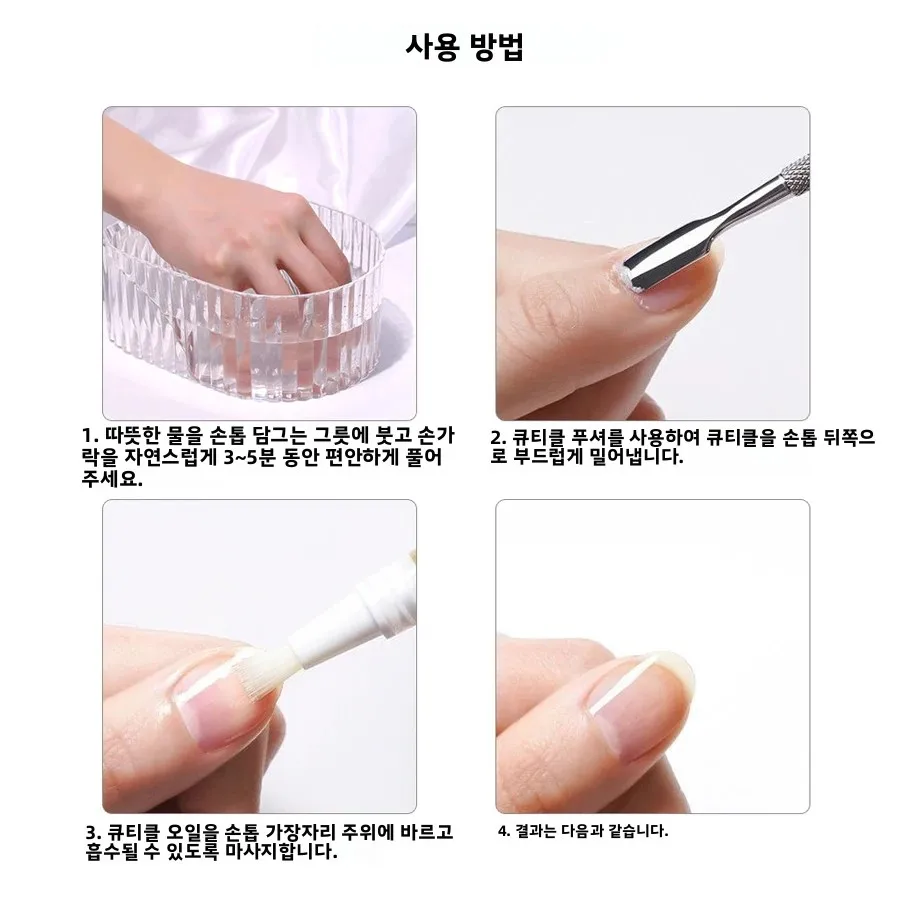 사용 방법

1. 따뜻한 물을 손톱 담그는 그릇에 붓고 손가락을 자연스럽게 3~5분 동안 편안하게 풀어 주세요.

2. 큐티클 푸셔를 사용하여 큐티클을 손톱 뒤쪽으로 부드럽게 밀어냅니다.

3. 큐티클 오일을 손톱 가장자리 주위에 바르고 흡수될 수 있도록 마사지합니다.

4. 결과는 다음과 같습니다.