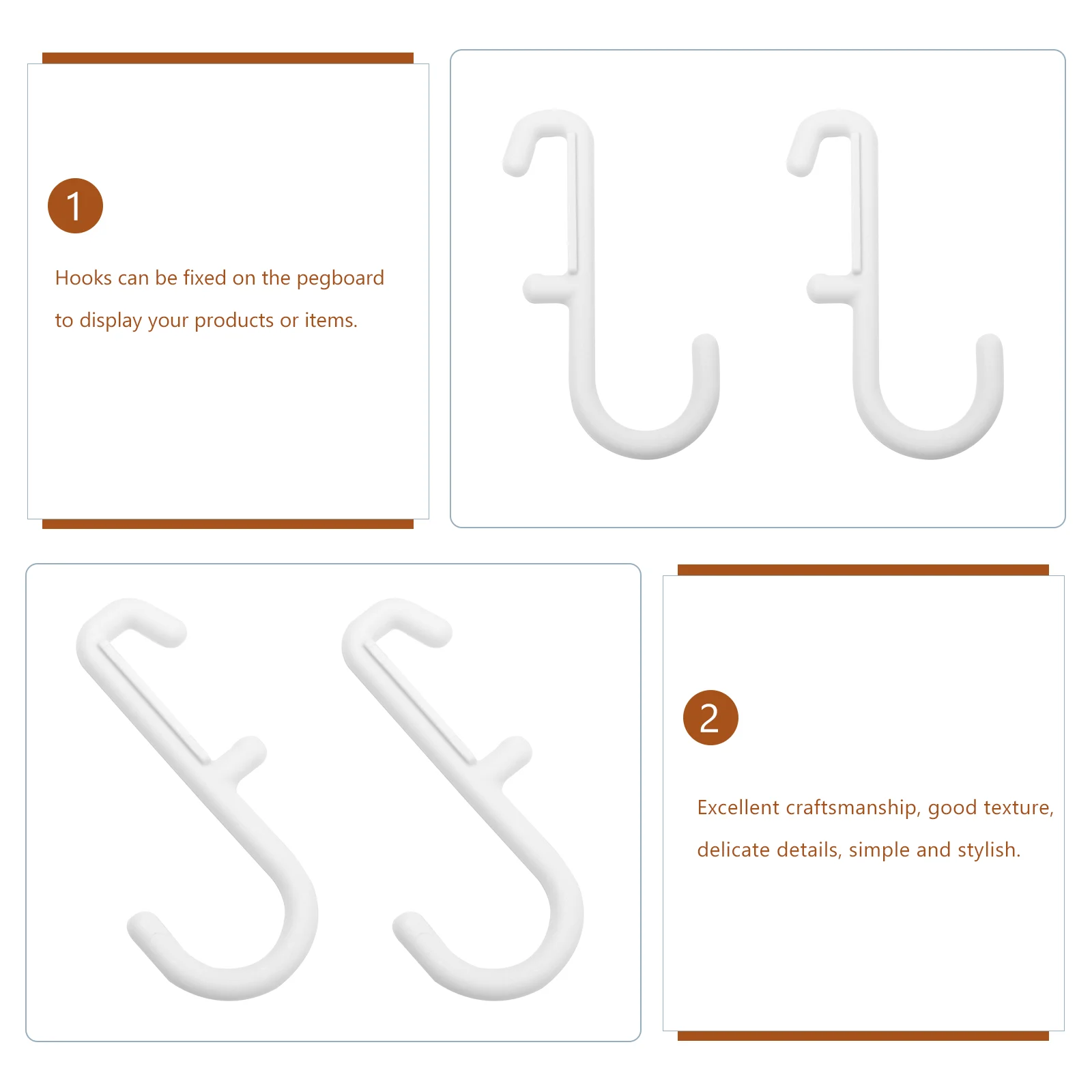 1

Hooks can be fixed on the pegboard to display your products or items.

2

Excellent craftsmanship, good texture, delicate details, simple and stylish.