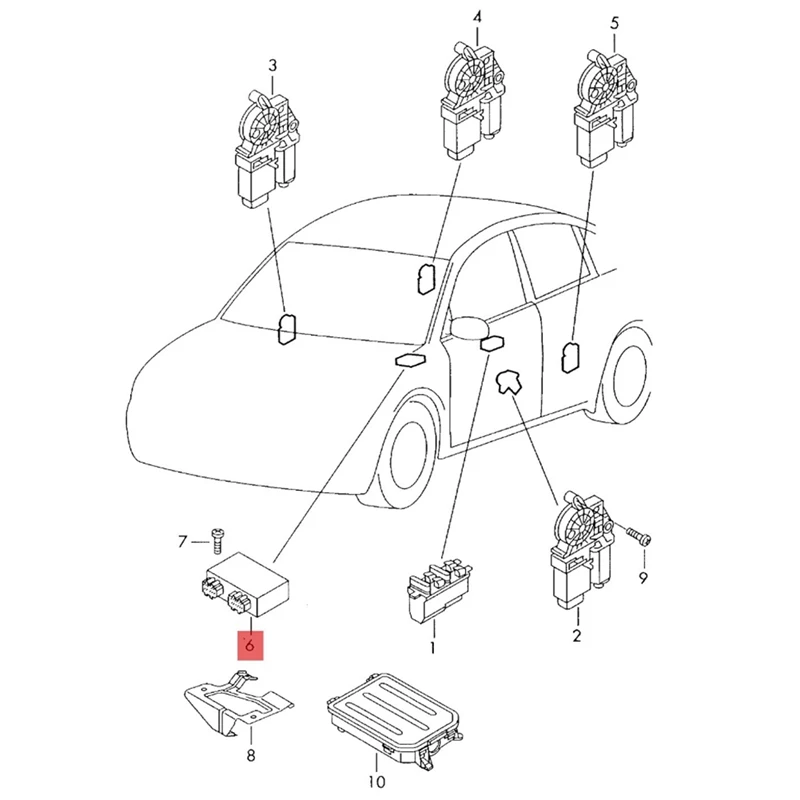 3
4
5
7
9
6
1
2
8
10