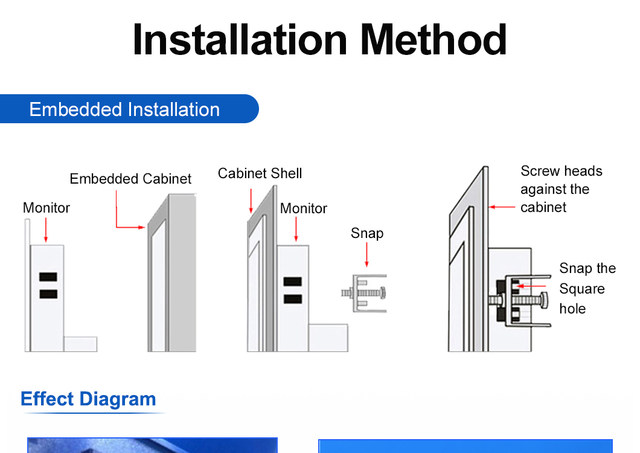 Installation Method

Embedded Installation

Monitor

Embedded Cabinet

Cabinet Shell

Monitor

Snap

Screw heads against the cabinet

Snap the Square hole

Effect Diagram