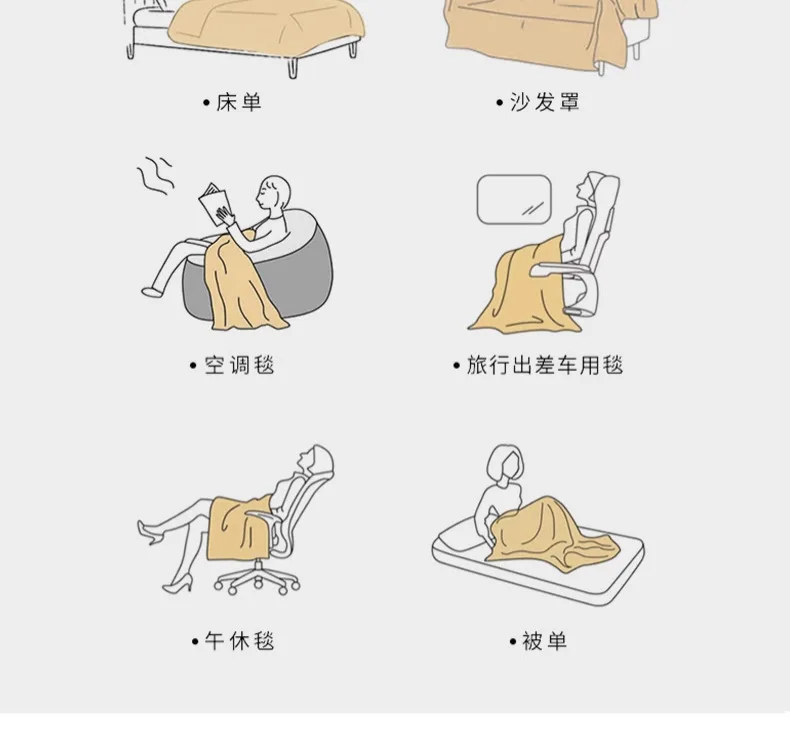 • 床单

• 沙发罩

• 空调毯

• 旅行出差车用毯

• 午休毯

• 被单