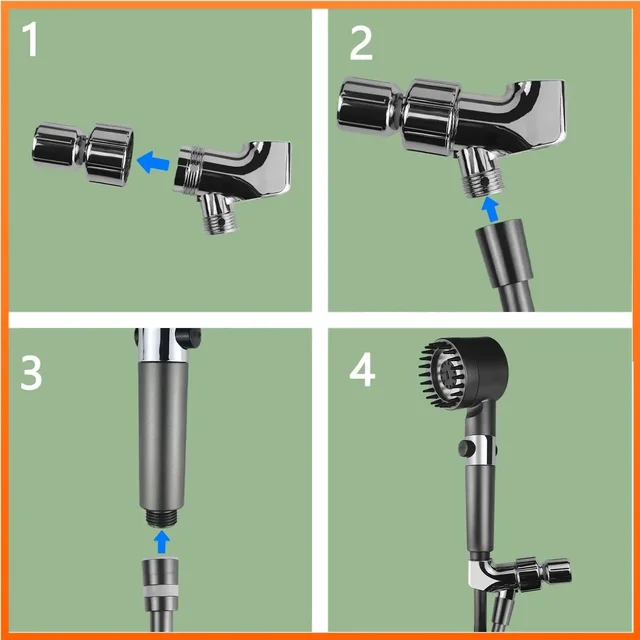 1

2

3

4