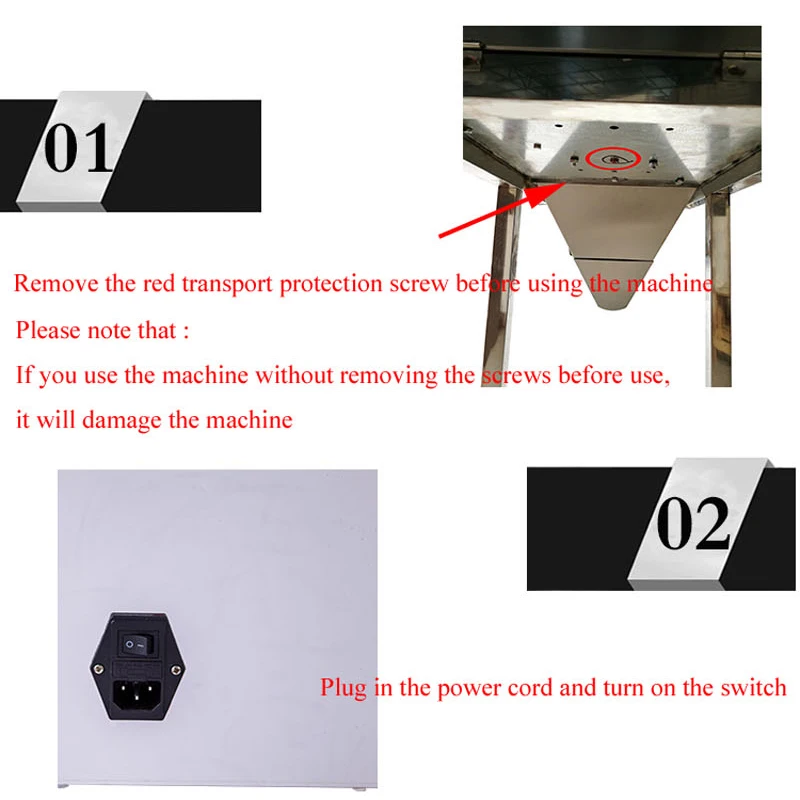 01

Remove the red transport protection screw before using the machine

Please note that :

If you use the machine without removing the screws before use, it will damage the machine

02

Plug in the power cord and turn on the switch