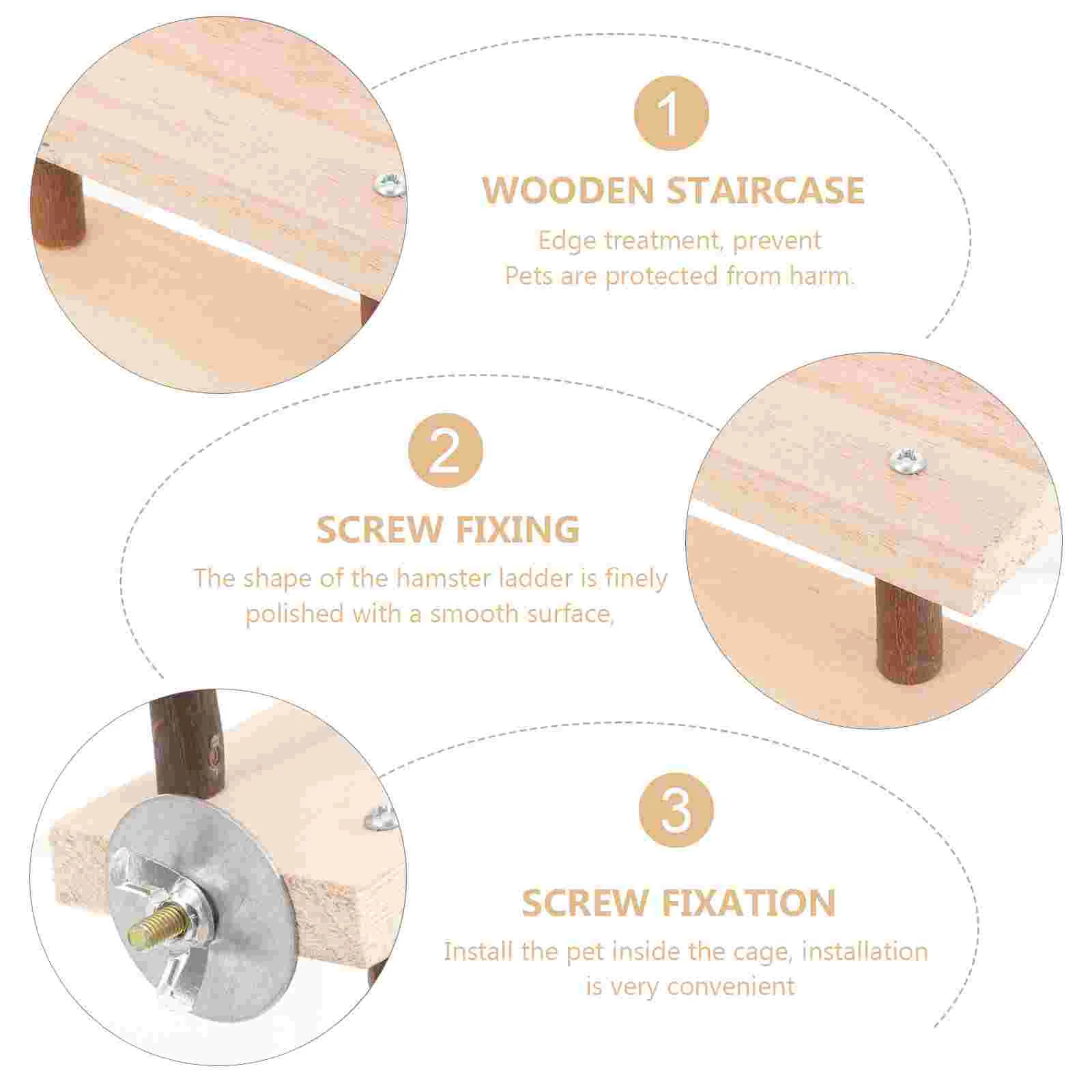 1

WOODEN STAIRCASE

Edge treatment, prevent
Pets are protected from harm.

2

SCREW FIXING

The shape of the hamster ladder is finely polished with a smooth surface,

3

SCREW FIXATION

Install the pet inside the cage, installation is very convenient