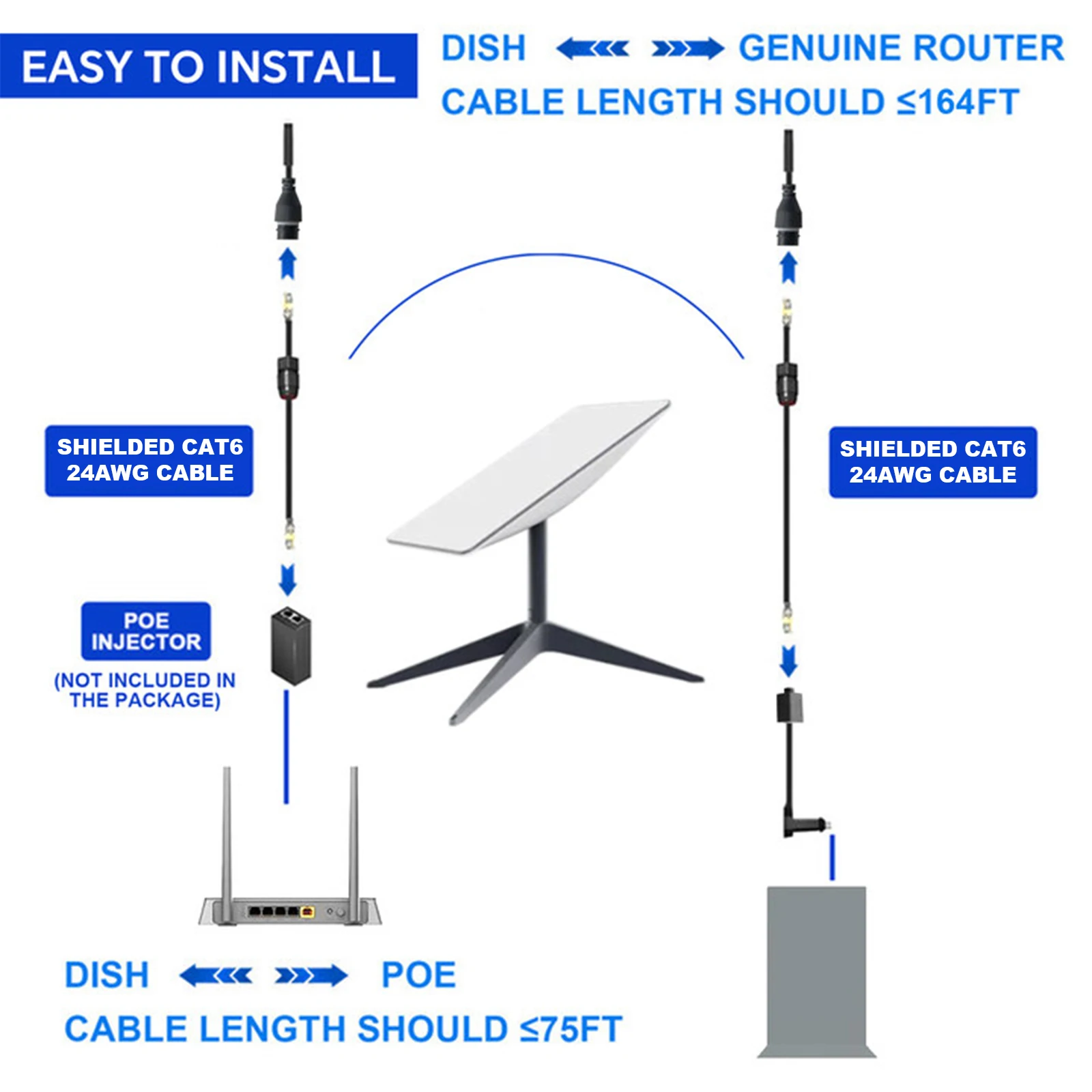 EASY TO INSTALL

DISH GENUINE ROUTER
CABLE LENGTH SHOULD ≤164FT

SHIELDED CAT6 24AWG CABLE

SHIELDED CAT6 24AWG CABLE

POE INJECTOR
(NOT INCLUDED IN THE PACKAGE)

DISH POE
CABLE LENGTH SHOULD ≤75FT