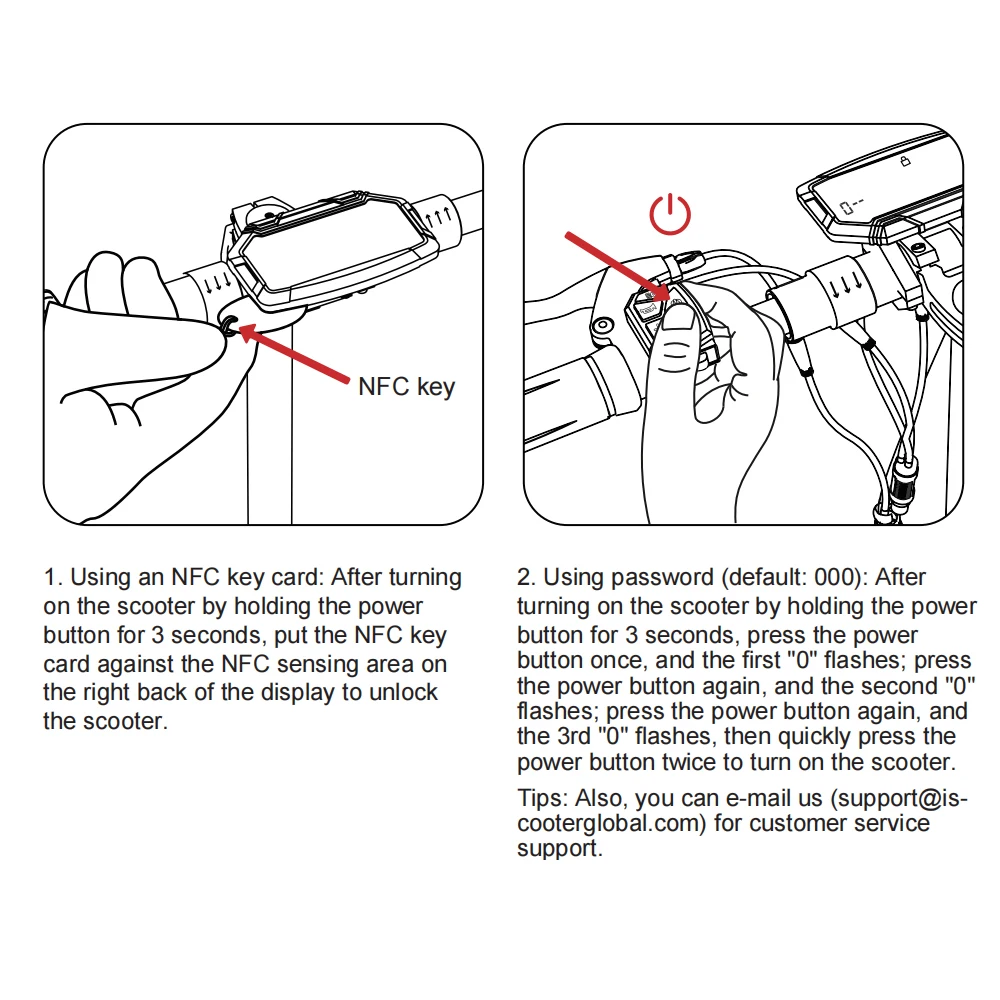 NFC key

1. Using an NFC key card: After turning on the scooter by holding the power button for 3 seconds, put the NFC key card against the NFC sensing area on the right back of the display to unlock the scooter.

2. Using password (default: 000): After turning on the scooter by holding the power button for 3 seconds, press the power button once, and the first "0" flashes; press the power button again, and the second "0" flashes; press the power button again, and the 3rd "0" flashes, then quickly press the power button twice to turn on the scooter.

Tips: Also, you can e-mail us (support@iscooterglobal.com) for customer service support.